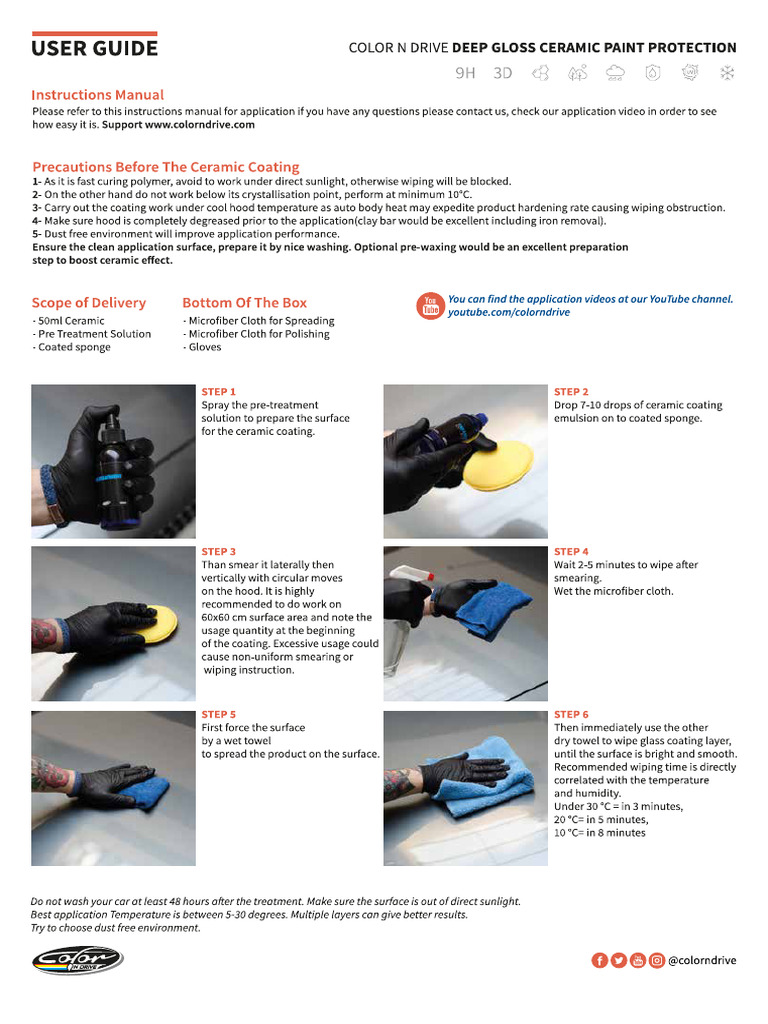 USER GUIDE

COLOR N DRIVE DEEP GLOSS CERAMIC PAINT PROTECTION

9H 3D

Instructions Manual
Please refer to this instructions manual for application if you have any questions please contact us, check our application video in order to see how easy it is. Support www.colorndrive.com

Precautions Before The Ceramic Coating
1- As it is fast curing polymer, avoid to work under direct sunlight, otherwise wiping will be blocked.
2- On the other hand do not work below its crystallisation point, perform at minimum 10°C.
3- Carry out the coating work under cool hood temperature as auto body heat may expedite product hardening rate causing wiping obstruction.
4- Make sure hood is completely degreased prior to the application(clay bar would be excellent including iron removal).
5- Dust free environment will improve application performance.
Ensure the clean application surface, prepare it by nice washing. Optional pre-waxing would be an excellent preparation step to boost ceramic effect.

Scope of Delivery
- 50ml Ceramic
- Pre Treatment Solution
- Coated sponge

Bottom Of The Box
- Microfiber Cloth for Spreading
- Microfiber Cloth for Polishing
- Gloves

You Tube
You can find the application videos at our YouTube channel. youtube.com/colorndrive

STEP 1
Spray the pre-treatment solution to prepare the surface for the ceramic coating.

STEP 2
Drop 7-10 drops of ceramic coating emulsion on to coated sponge.

STEP 3
Than smear it laterally then vertically with circular moves on the hood. It is highly recommended to do work on 60x60 cm surface area and note the usage quantity at the beginning of the coating. Excessive usage could cause non-uniform smearing or wiping instruction.

STEP 4
Wait 2-5 minutes to wipe after smearing.
Wet the microfiber cloth.

STEP 5
First force the surface by a wet towel to spread the product on the surface.

STEP 6
Then immediately use the other dry towel to wipe glass coating layer, until the surface is bright and smooth. Recommended wiping time is directly correlated with the temperature and humidity.
Under 30 °C = in 3 minutes,
20 °C= in 5 minutes,
10 °C= in 8 minutes

Do not wash your car at least 48 hours after the treatment. Make sure the surface is out of direct sunlight.
Best application Temperature is between 5-30 degrees. Multiple layers can give better results.
Try to choose dust free environment.

Color N DRIVE

@colorndrive