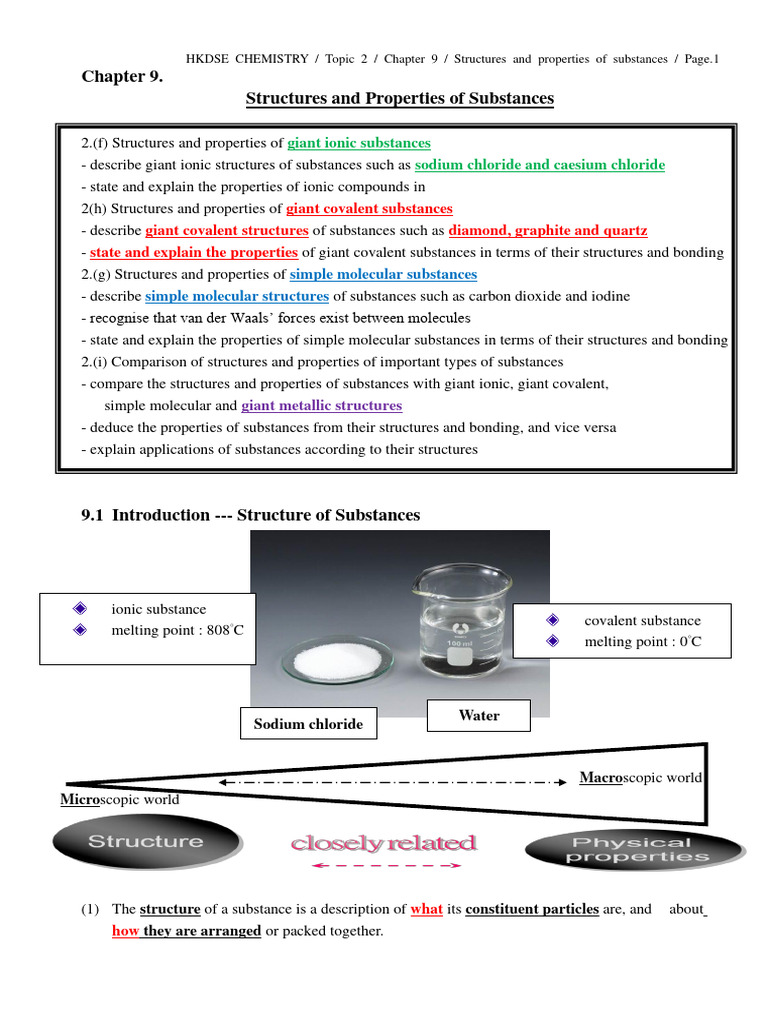 HKDSE CHEMISTRY / Topic 2 / Chapter 9 / Structures and properties of substances / Page.1

Chapter 9.

Structures and Properties of Substances

2.(f) Structures and properties of giant ionic substances
- describe giant ionic structures of substances such as sodium chloride and caesium chloride
- state and explain the properties of ionic compounds in
2(h) Structures and properties of giant covalent substances
- describe giant covalent structures of substances such as diamond, graphite and quartz
- state and explain the properties of giant covalent substances in terms of their structures and bonding
2.(g) Structures and properties of simple molecular substances
- describe simple molecular structures of substances such as carbon dioxide and iodine
- recognise that van der Waals' forces exist between molecules
- state and explain the properties of simple molecular substances in terms of their structures and bonding
2.(i) Comparison of structures and properties of important types of substances
- compare the structures and properties of substances with giant ionic, giant covalent, simple molecular and giant metallic structures
- deduce the properties of substances from their structures and bonding, and vice versa
- explain applications of substances according to their structures

9.1 Introduction --- Structure of Substances

ionic substance
melting point : 808°C

100 ml

covalent substance
melting point : 0°C

Sodium chloride

Water

Macroscopic world

Microscopic world

Structure

closely related

Physical properties

(1) The structure of a substance is a description of what its constituent particles are, and about how they are arranged or packed together.