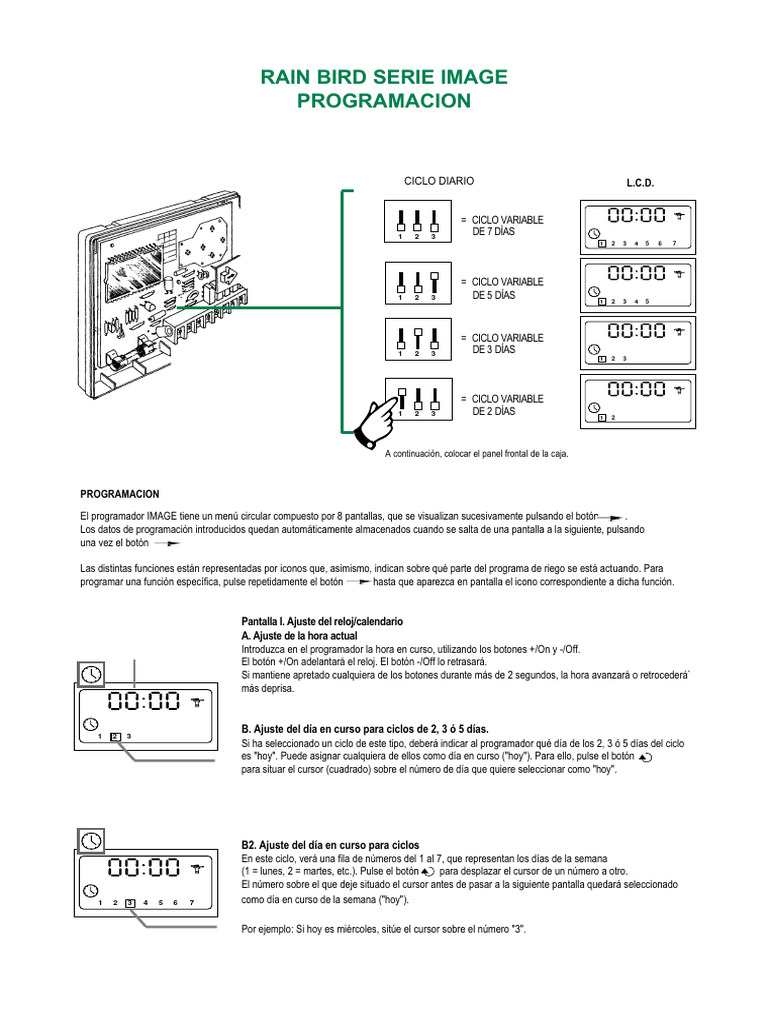 RAIN BIRD SERIE IMAGE
PROGRAMACION

CICLO DIARIO

L.C.D.

1 2 3 = CICLO VARIABLE DE 7 DÍAS

00:00
1 2 3 4 5 6 7

1 2 3 = CICLO VARIABLE DE 5 DÍAS

00:00
1 2 3 4 5

1 2 3 = CICLO VARIABLE DE 3 DÍAS

00:00
1 2 3

1 2 3 = CICLO VARIABLE DE 2 DÍAS

00:00
1 2

A continuación, colocar el panel frontal de la caja.

PROGRAMACION

El programador IMAGE tiene un menú circular compuesto por 8 pantallas, que se visualizan sucesivamente pulsando el botón .
Los datos de programación introducidos quedan automáticamente almacenados cuando se salta de una pantalla a la siguiente, pulsando una vez el botón

Las distintas funciones están representadas por iconos que, asimismo, indican sobre qué parte del programa de riego se está actuando. Para programar una función específica, pulse repetidamente el botón hasta que aparezca en pantalla el icono correspondiente a dicha función.

Pantalla I. Ajuste del reloj/calendario
A. Ajuste de la hora actual
Introduzca en el programador la hora en curso, utilizando los botones +/On y -/Off.
El botón +/On adelantará el reloj. El botón -/Off lo retrasará.
Si mantiene apretado cualquiera de los botones durante más de 2 segundos, la hora avanzará o retrocederá más deprisa.

00:00
1 2 3

B. Ajuste del día en curso para ciclos de 2, 3 ó 5 días.
Si ha seleccionado un ciclo de este tipo, deberá indicar al programador qué día de los 2, 3 ó 5 días del ciclo es "hoy". Puede asignar cualquiera de ellos como día en curso ("hoy"). Para ello, pulse el botón para situar el cursor (cuadrado) sobre el número de día que quiere seleccionar como "hoy".

00:00
1 2 3 4 5 6 7

B2. Ajuste del día en curso para ciclos
En este ciclo, verá una fila de números del 1 al 7, que representan los días de la semana (1 = lunes, 2 = martes, etc.). Pulse el botón para desplazar el cursor de un número a otro.
El número sobre el que deje situado el cursor antes de pasar a la siguiente pantalla quedará seleccionado como día en curso de la semana ("hoy").

Por ejemplo: Si hoy es miércoles, sitúe el cursor sobre el número "3".