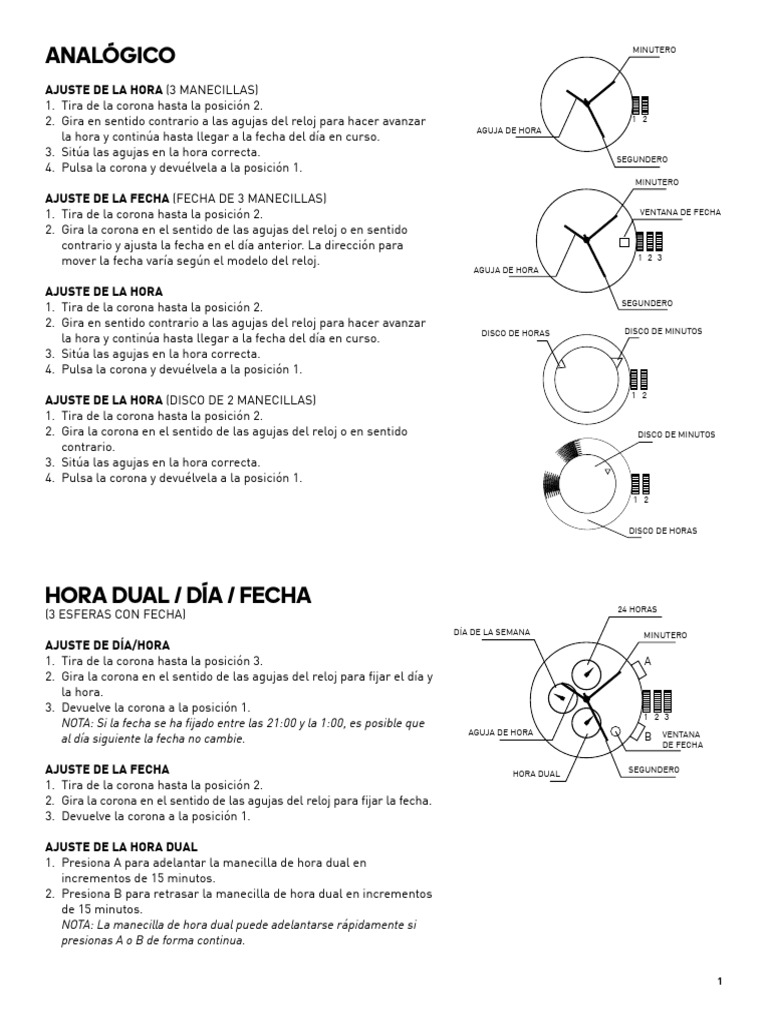 ANALÓGICO

AJUSTE DE LA HORA (3 MANECILLAS)
1. Tira de la corona hasta la posición 2.
2. Gira en sentido contrario a las agujas del reloj para hacer avanzar la hora y continúa hasta llegar a la fecha del día en curso.
3. Sitúa las agujas en la hora correcta.
4. Pulsa la corona y devuélvela a la posición 1.

AJUSTE DE LA FECHA (FECHA DE 3 MANECILLAS)
1. Tira de la corona hasta la posición 2.
2. Gira la corona en el sentido de las agujas del reloj o en sentido contrario y ajusta la fecha en el día anterior. La dirección para mover la fecha varía según el modelo del reloj.

AJUSTE DE LA HORA
1. Tira de la corona hasta la posición 2.
2. Gira en sentido contrario a las agujas del reloj para hacer avanzar la hora y continúa hasta llegar a la fecha del día en curso.
3. Sitúa las agujas en la hora correcta.
4. Pulsa la corona y devuélvela a la posición 1.

AJUSTE DE LA HORA (DISCO DE 2 MANECILLAS)
1. Tira de la corona hasta la posición 2.
2. Gira la corona en el sentido de las agujas del reloj o en sentido contrario.
3. Sitúa las agujas en la hora correcta.
4. Pulsa la corona y devuélvela a la posición 1.

MINUTERO
AGUJA DE HORA
1 2
SEGUNDERO

MINUTERO
VENTANA DE FECHA
AGUJA DE HORA
1 2 3
SEGUNDERO

DISCO DE HORAS
DISCO DE MINUTOS
1 2

DISCO DE MINUTOS
1 2
DISCO DE HORAS

HORA DUAL / DÍA / FECHA
(3 ESFERAS CON FECHA)

AJUSTE DE DÍA/HORA
1. Tira de la corona hasta la posición 3.
2. Gira la corona en el sentido de las agujas del reloj para fijar el día y la hora.
3. Devuelve la corona a la posición 1.
NOTA: Si la fecha se ha fijado entre las 21:00 y la 1:00, es posible que al día siguiente la fecha no cambie.

AJUSTE DE LA FECHA
1. Tira de la corona hasta la posición 2.
2. Gira la corona en el sentido de las agujas del reloj para fijar la fecha.
3. Devuelve la corona a la posición 1.

AJUSTE DE LA HORA DUAL
1. Presiona A para adelantar la manecilla de hora dual en incrementos de 15 minutos.
2. Presiona B para retrasar la manecilla de hora dual en incrementos de 15 minutos.
NOTA: La manecilla de hora dual puede adelantarse rápidamente si presionas A o B de forma continua.

24 HORAS
DÍA DE LA SEMANA
MINUTERO
A
1 2 3
AGUJA DE HORA
B
VENTANA DE FECHA
HORA DUAL
SEGUNDERO

1