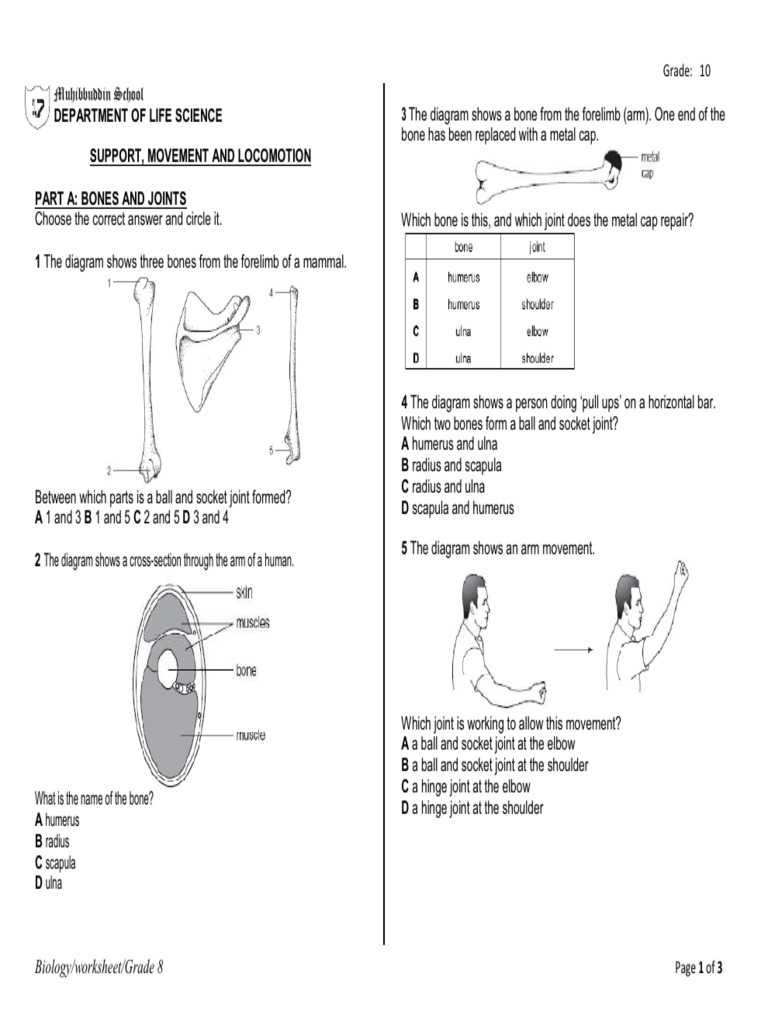 Grade: 10

Muhibbuddin School
DEPARTMENT OF LIFE SCIENCE

SUPPORT, MOVEMENT AND LOCOMOTION

PART A: BONES AND JOINTS
Choose the correct answer and circle it.

1 The diagram shows three bones from the forelimb of a mammal.

1
2
3
4
5

Between which parts is a ball and socket joint formed?
A 1 and 3 B 1 and 5 C 2 and 5 D 3 and 4

2 The diagram shows a cross-section through the arm of a human.

skin
muscles
bone
muscle

What is the name of the bone?
A humerus
B radius
C scapula
D ulna

3 The diagram shows a bone from the forelimb (arm). One end of the bone has been replaced with a metal cap.

metal cap

Which bone is this, and which joint does the metal cap repair?

| | bone | joint |
|---|---|---|
| A | humerus | elbow |
| B | humerus | shoulder |
| C | ulna | elbow |
| D | ulna | shoulder |

4 The diagram shows a person doing 'pull ups' on a horizontal bar. Which two bones form a ball and socket joint?
A humerus and ulna
B radius and scapula
C radius and ulna
D scapula and humerus

5 The diagram shows an arm movement.

Which joint is working to allow this movement?
A a ball and socket joint at the elbow
B a ball and socket joint at the shoulder
C a hinge joint at the elbow
D a hinge joint at the shoulder

Biology/worksheet/Grade 8

Page 1 of 3