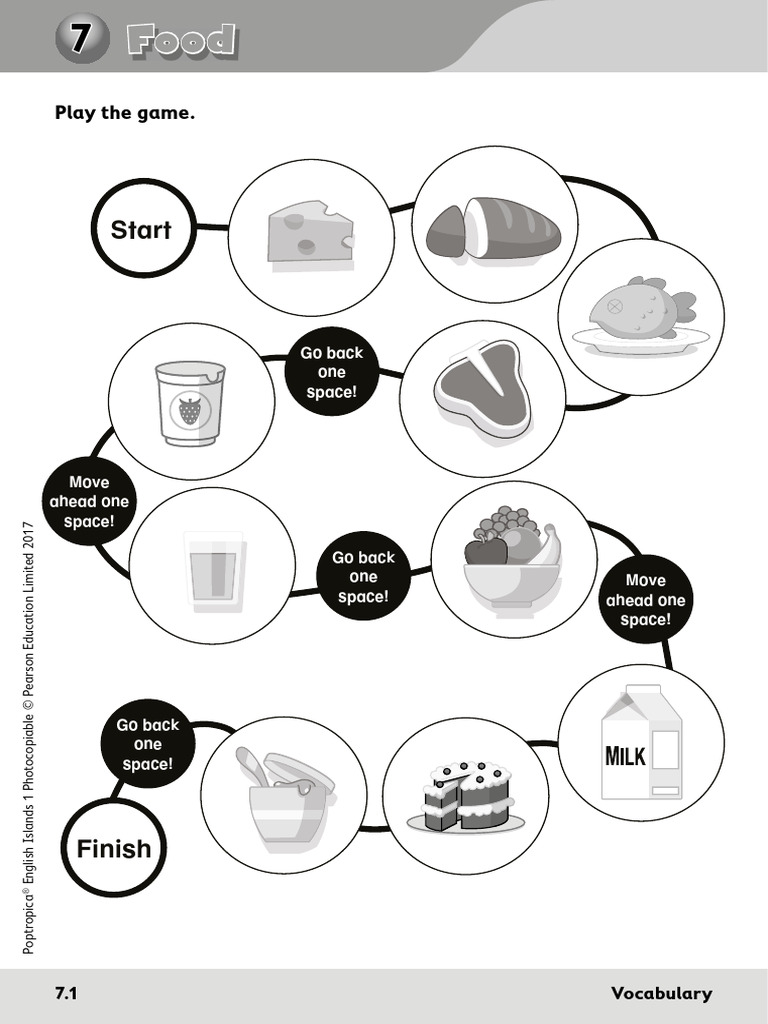 7 Food

Play the game.

Start

Go back one space!

Move ahead one space!

Go back one space!

Move ahead one space!

MILK

Go back one space!

Finish

Poptropica® English Islands 1 Photocopiable © Pearson Education Limited 2017

7.1

Vocabulary