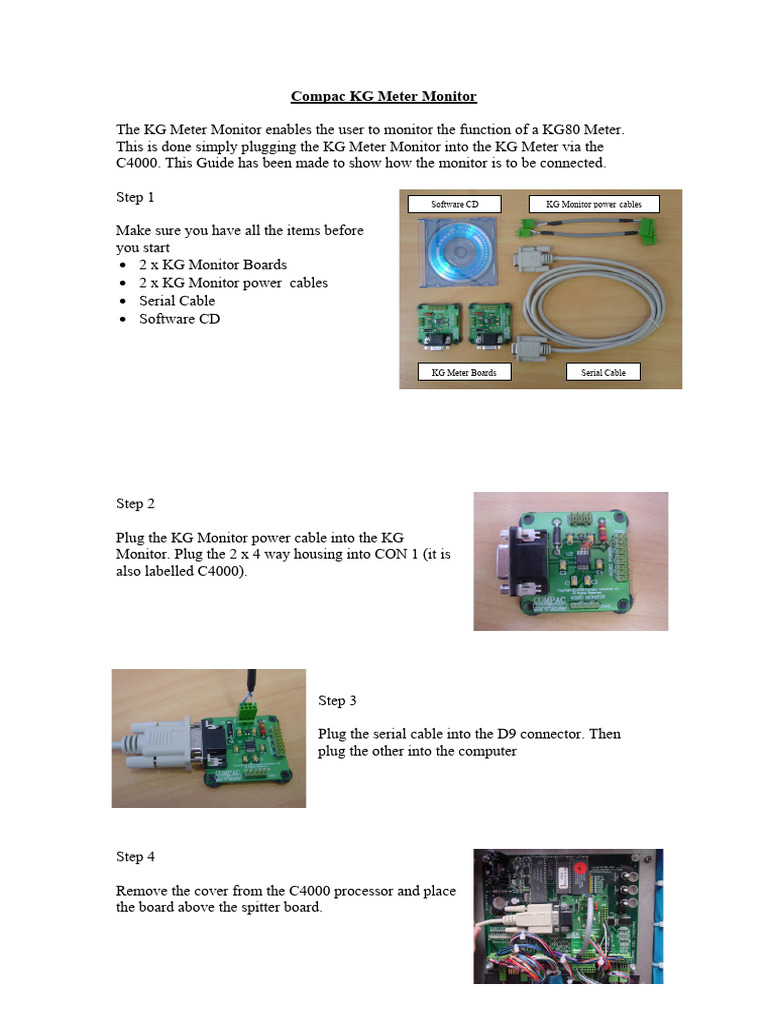 Compac KG Meter Monitor

The KG Meter Monitor enables the user to monitor the function of a KG80 Meter. This is done simply plugging the KG Meter Monitor into the KG Meter via the C4000. This Guide has been made to show how the monitor is to be connected.

Step 1

Make sure you have all the items before you start
• 2 x KG Monitor Boards
• 2 x KG Monitor power cables
• Serial Cable
• Software CD

Software CD

KG Monitor power cables

KG Meter Boards

Serial Cable

Step 2

Plug the KG Monitor power cable into the KG Monitor. Plug the 2 x 4 way housing into CON 1 (it is also labelled C4000).

COMPAC

Step 3

Plug the serial cable into the D9 connector. Then plug the other into the computer

COMPAC

Step 4

Remove the cover from the C4000 processor and place the board above the spitter board.