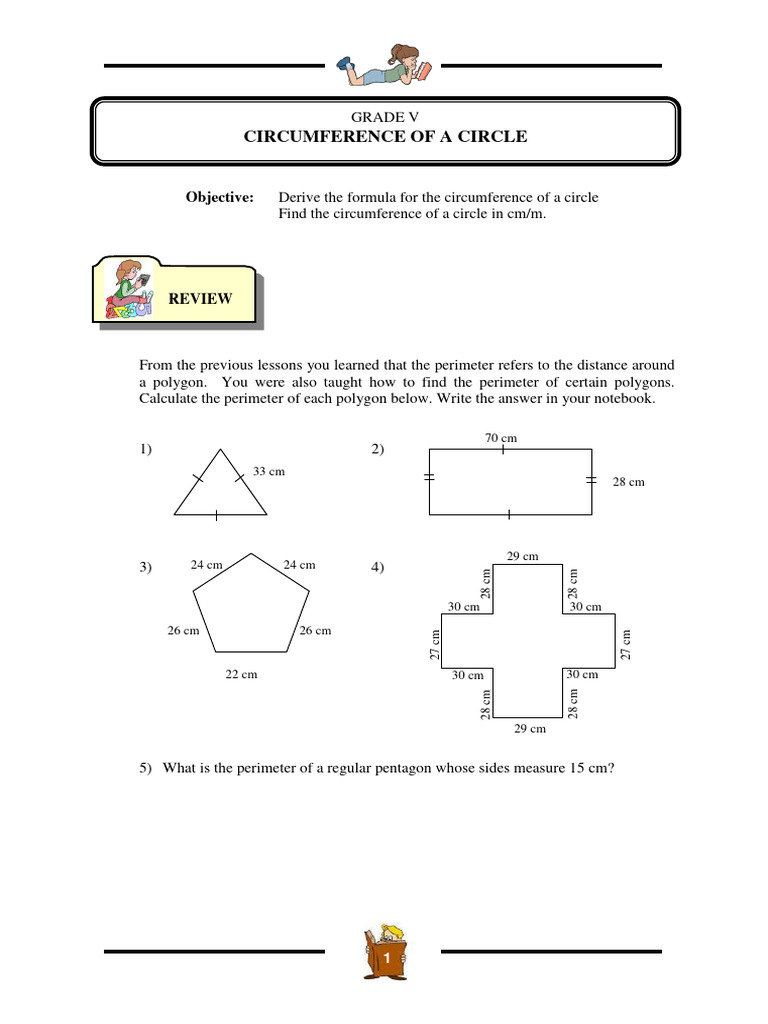 GRADE V
CIRCUMFERENCE OF A CIRCLE

Objective: Derive the formula for the circumference of a circle
Find the circumference of a circle in cm/m.

REVIEW

From the previous lessons you learned that the perimeter refers to the distance around a polygon. You were also taught how to find the perimeter of certain polygons. Calculate the perimeter of each polygon below. Write the answer in your notebook.

1)
33 cm

2)
70 cm
28 cm

3)
24 cm
24 cm
26 cm
26 cm
22 cm

4)
29 cm
28 cm
28 cm
30 cm
30 cm
27 cm
27 cm
30 cm
30 cm
28 cm
28 cm
29 cm

5) What is the perimeter of a regular pentagon whose sides measure 15 cm?

1