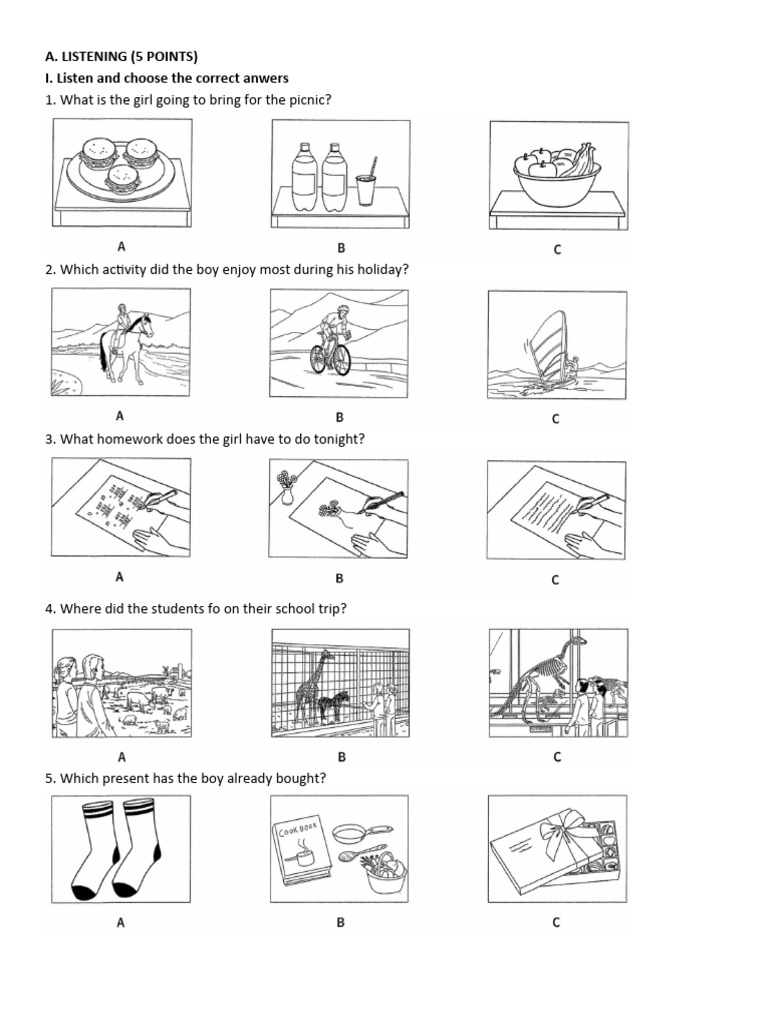 A. LISTENING (5 POINTS)
I. Listen and choose the correct anwers
1. What is the girl going to bring for the picnic?

A B C

2. Which activity did the boy enjoy most during his holiday?

A B C

3. What homework does the girl have to do tonight?

A B C

4. Where did the students fo on their school trip?

A B C

5. Which present has the boy already bought?

COOK BOOK

A B C