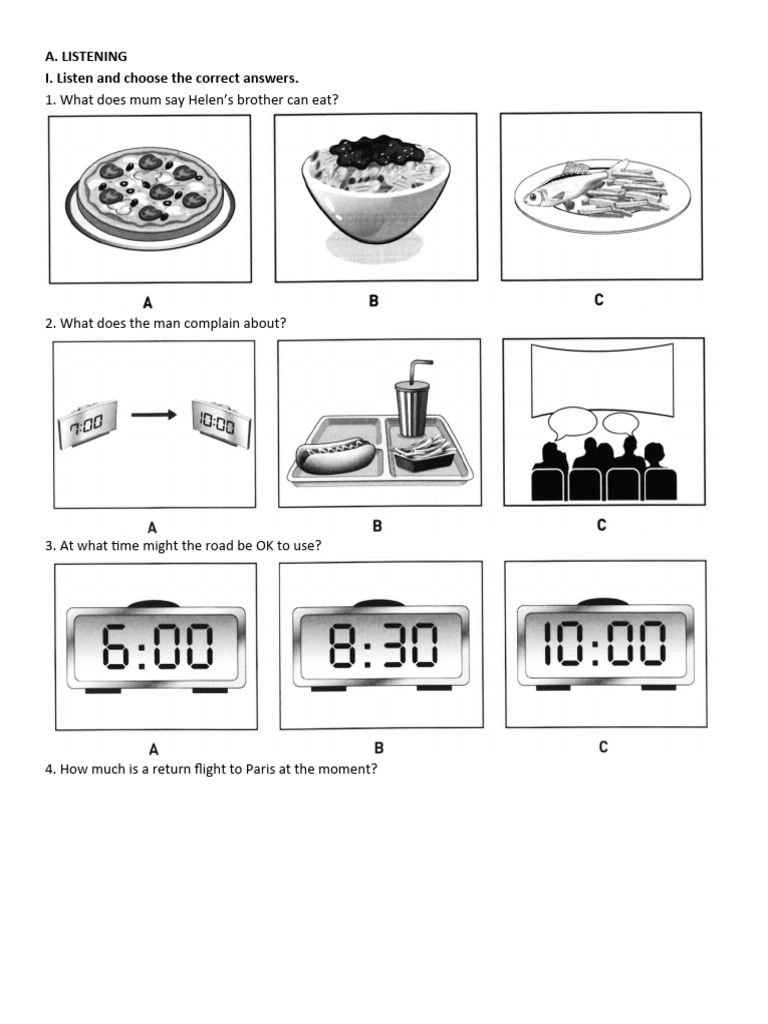 A. LISTENING
I. Listen and choose the correct answers.
1. What does mum say Helen's brother can eat?

A B C

2. What does the man complain about?

7:00 10:00

A B C

3. At what time might the road be OK to use?

6:00 8:30 10:00

A B C

4. How much is a return flight to Paris at the moment?