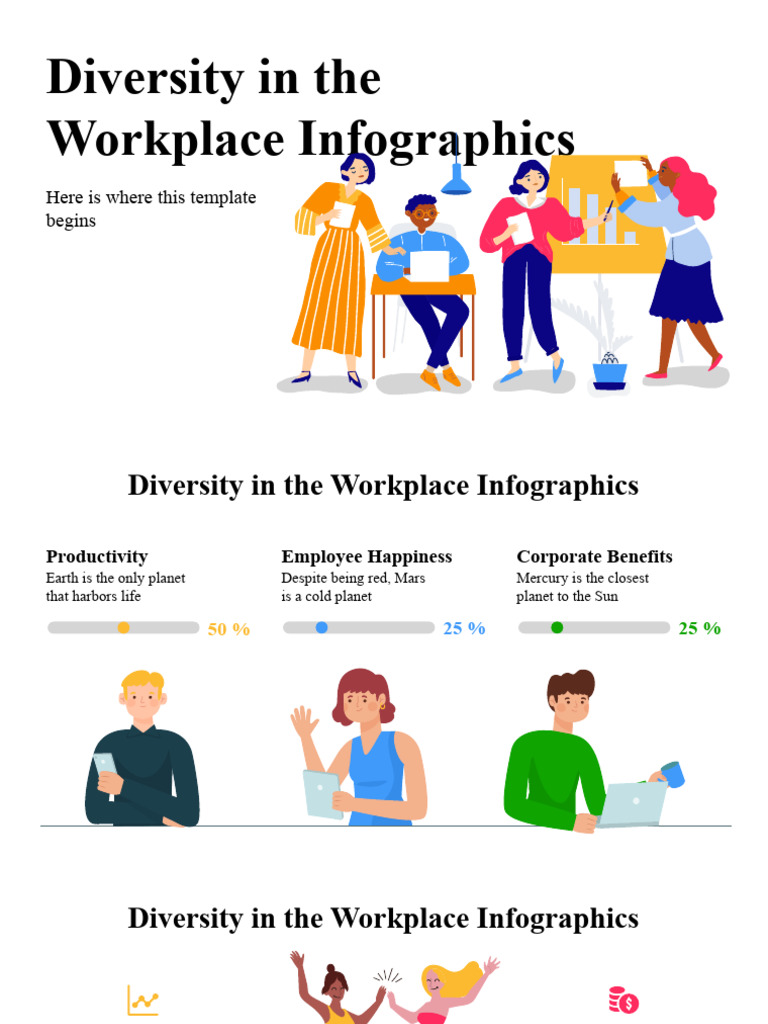 Diversity in the Workplace Infographics

Here is where this template begins

Diversity in the Workplace Infographics

Productivity
Earth is the only planet that harbors life

50 %

Employee Happiness
Despite being red, Mars is a cold planet

25 %

Corporate Benefits
Mercury is the closest planet to the Sun

25 %

Diversity in the Workplace Infographics