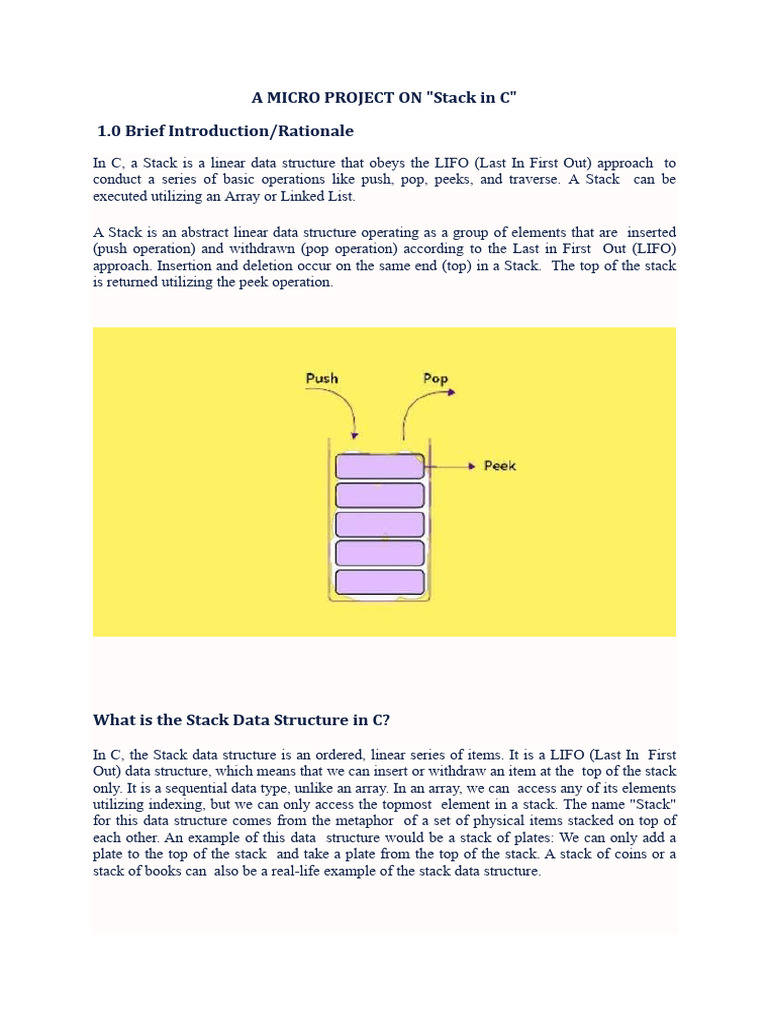 A MICRO PROJECT ON "Stack in C"

1.0 Brief Introduction/Rationale

In C, a Stack is a linear data structure that obeys the LIFO (Last In First Out) approach to conduct a series of basic operations like push, pop, peeks, and traverse. A Stack can be executed utilizing an Array or Linked List.

A Stack is an abstract linear data structure operating as a group of elements that are inserted (push operation) and withdrawn (pop operation) according to the Last in First Out (LIFO) approach. Insertion and deletion occur on the same end (top) in a Stack. The top of the stack is returned utilizing the peek operation.

Push

Pop

Peek

What is the Stack Data Structure in C?

In C, the Stack data structure is an ordered, linear series of items. It is a LIFO (Last In First Out) data structure, which means that we can insert or withdraw an item at the top of the stack only. It is a sequential data type, unlike an array. In an array, we can access any of its elements utilizing indexing, but we can only access the topmost element in a stack. The name "Stack" for this data structure comes from the metaphor of a set of physical items stacked on top of each other. An example of this data structure would be a stack of plates: We can only add a plate to the top of the stack and take a plate from the top of the stack. A stack of coins or a stack of books can also be a real-life example of the stack data structure.