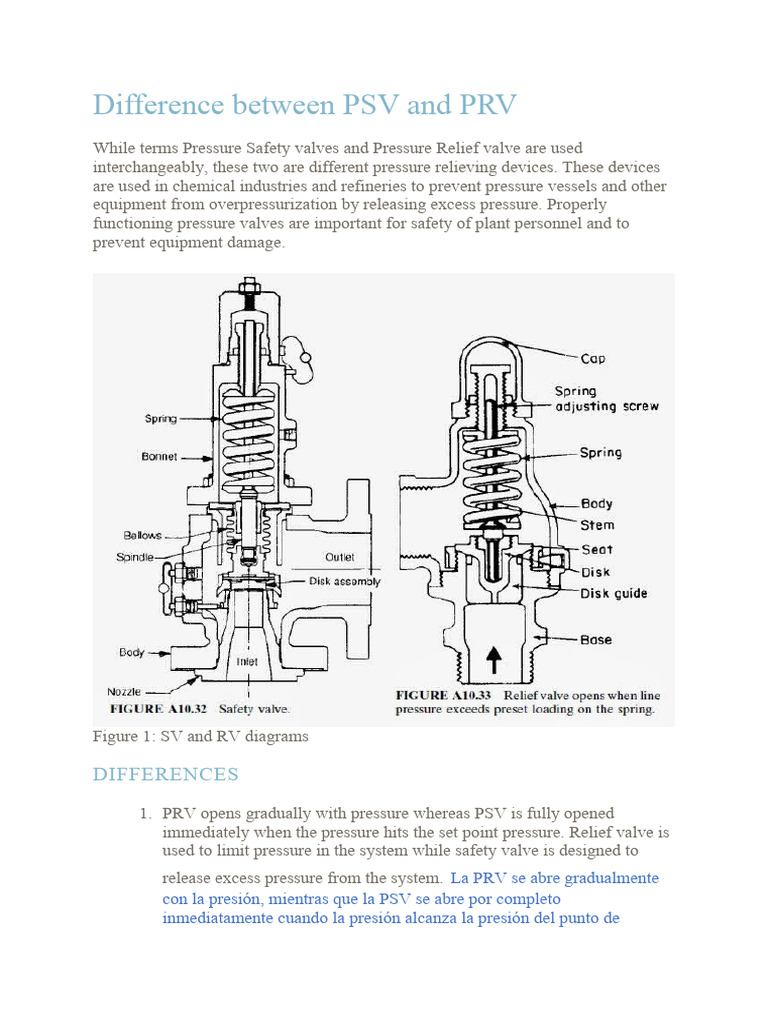 Difference between PSV and PRV

While terms Pressure Safety valves and Pressure Relief valve are used interchangeably, these two are different pressure relieving devices. These devices are used in chemical industries and refineries to prevent pressure vessels and other equipment from overpressurization by releasing excess pressure. Properly functioning pressure valves are important for safety of plant personnel and to prevent equipment damage.

Spring
Bonnet
Bellows
Spindle
Outlet
Disk assembly
Body
Inlet
Nozzle
FIGURE A10.32 Safety valve.

Cap
Spring adjusting screw
Spring
Body
Stem
Seat
Disk
Disk guide
Base
FIGURE A10.33 Relief valve opens when line pressure exceeds preset loading on the spring.

Figure 1: SV and RV diagrams

DIFFERENCES

1. PRV opens gradually with pressure whereas PSV is fully opened immediately when the pressure hits the set point pressure. Relief valve is used to limit pressure in the system while safety valve is designed to release excess pressure from the system. La PRV se abre gradualmente con la presión, mientras que la PSV se abre por completo inmediatamente cuando la presión alcanza la presión del punto de