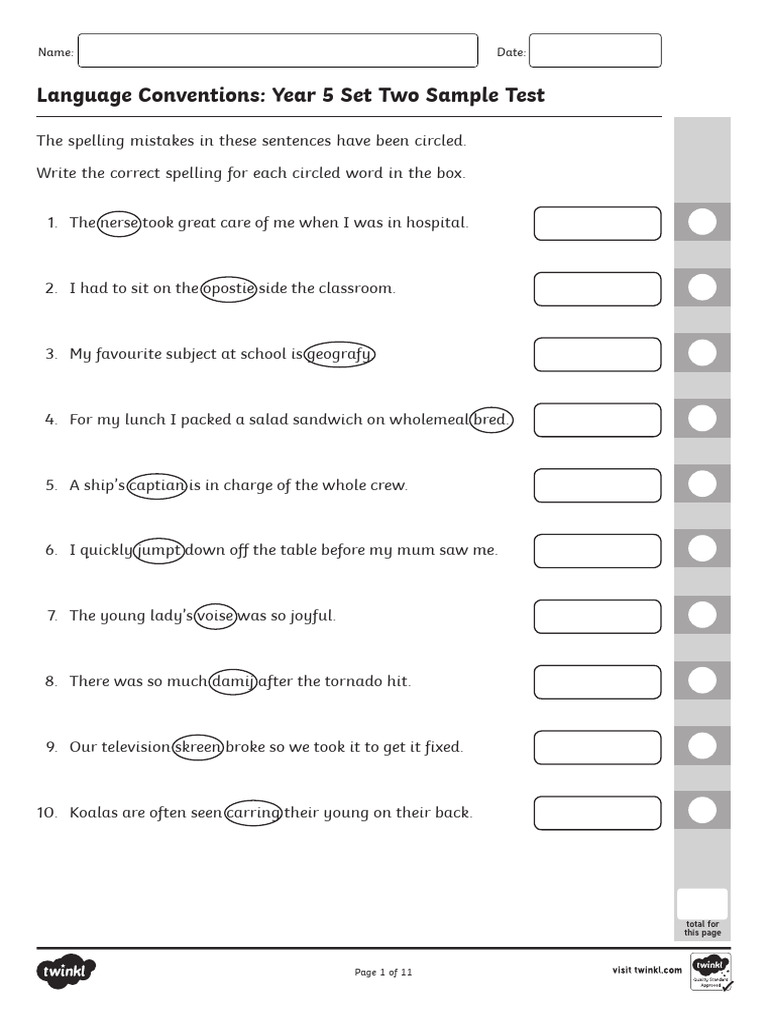 Name: Date:

Language Conventions: Year 5 Set Two Sample Test

The spelling mistakes in these sentences have been circled.

Write the correct spelling for each circled word in the box.

1. The nerse took great care of me when I was in hospital.

2. I had to sit on the opostie side the classroom.

3. My favourite subject at school is geografy.

4. For my lunch I packed a salad sandwich on wholemeal bred.

5. A ship's captian is in charge of the whole crew.

6. I quickly jumpt down off the table before my mum saw me.

7. The young lady's voise was so joyful.

8. There was so much damij after the tornado hit.

9. Our television skreen broke so we took it to get it fixed.

10. Koalas are often seen carring their young on their back.

total for this page

twinkl

Page 1 of 11

visit twinkl.com

twinkl Quality Standard Approved