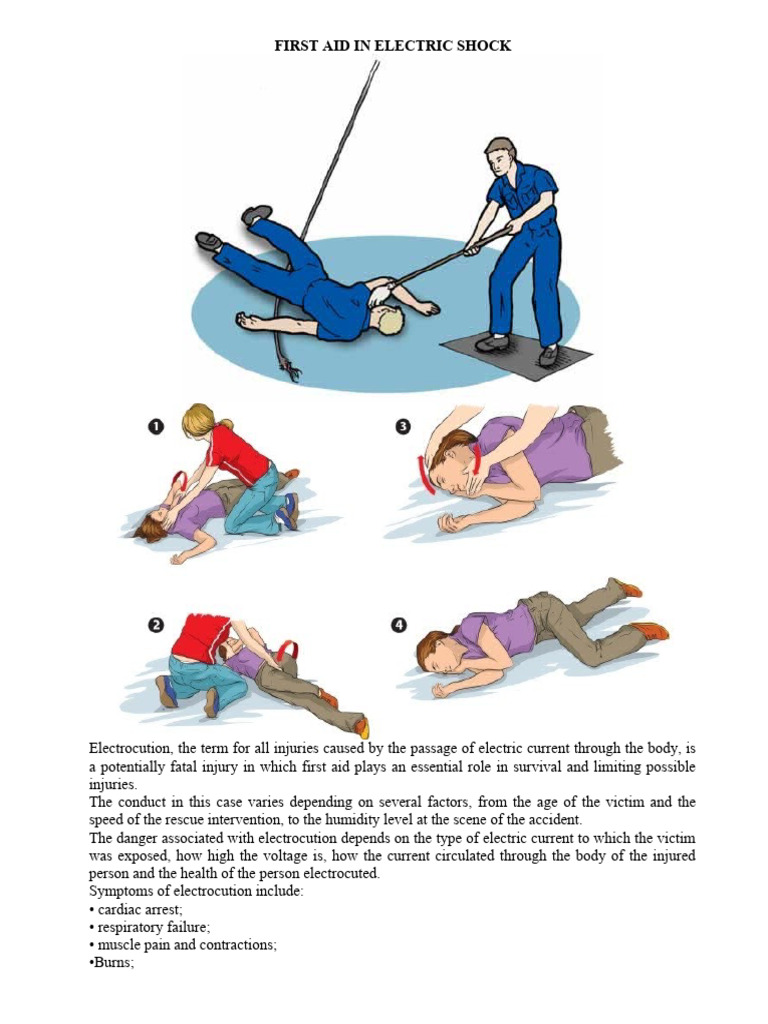 FIRST AID IN ELECTRIC SHOCK

1

3

2

4

Electrocution, the term for all injuries caused by the passage of electric current through the body, is a potentially fatal injury in which first aid plays an essential role in survival and limiting possible injuries.
The conduct in this case varies depending on several factors, from the age of the victim and the speed of the rescue intervention, to the humidity level at the scene of the accident.
The danger associated with electrocution depends on the type of electric current to which the victim was exposed, how high the voltage is, how the current circulated through the body of the injured person and the health of the person electrocuted.
Symptoms of electrocution include:
• cardiac arrest;
• respiratory failure;
• muscle pain and contractions;
•Burns;