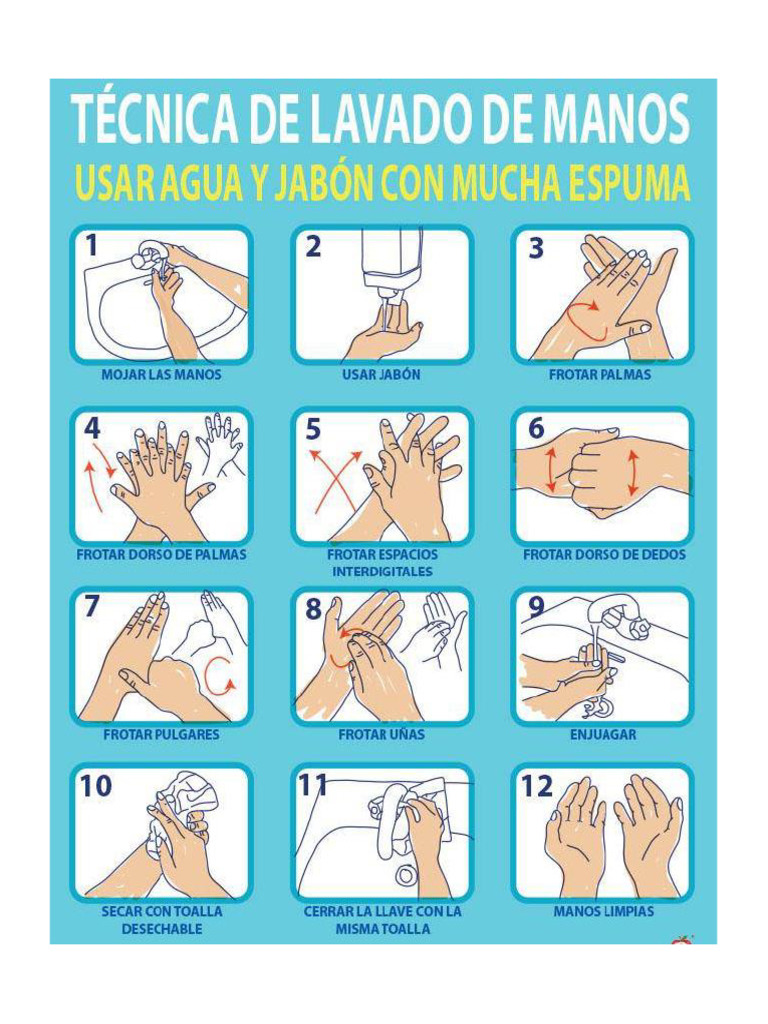 TÉCNICA DE LAVADO DE MANOS
USAR AGUA Y JABÓN CON MUCHA ESPUMA

1
MOJAR LAS MANOS

2
USAR JABÓN

3
FROTAR PALMAS

4
FROTAR DORSO DE PALMAS

5
FROTAR ESPACIOS INTERDIGITALES

6
FROTAR DORSO DE DEDOS

7
FROTAR PULGARES

8
FROTAR UÑAS

9
ENJUAGAR

10
SECAR CON TOALLA DESECHABLE

11
CERRAR LA LLAVE CON LA MISMA TOALLA

12
MANOS LIMPIAS