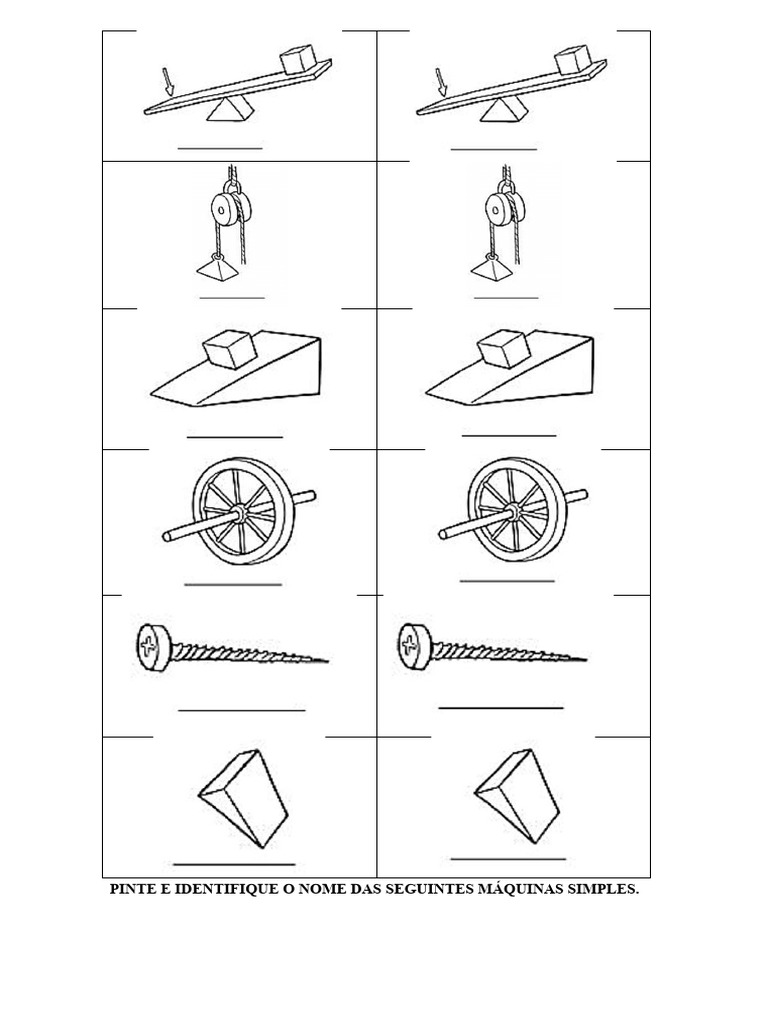 PINTE E IDENTIFIQUE O NOME DAS SEGUINTES MÁQUINAS SIMPLES.