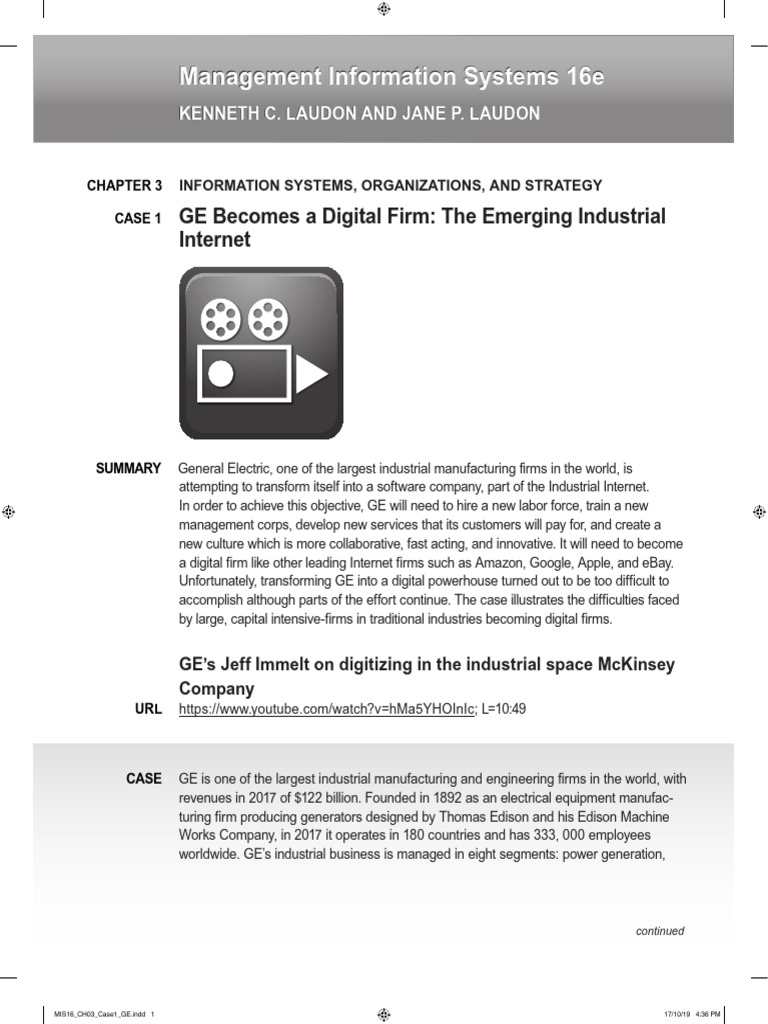 Management Information Systems 16e

KENNETH C. LAUDON AND JANE P. LAUDON

CHAPTER 3 INFORMATION SYSTEMS, ORGANIZATIONS, AND STRATEGY

CASE 1 GE Becomes a Digital Firm: The Emerging Industrial Internet

SUMMARY General Electric, one of the largest industrial manufacturing firms in the world, is attempting to transform itself into a software company, part of the Industrial Internet. In order to achieve this objective, GE will need to hire a new labor force, train a new management corps, develop new services that its customers will pay for, and create a new culture which is more collaborative, fast acting, and innovative. It will need to become a digital firm like other leading Internet firms such as Amazon, Google, Apple, and eBay. Unfortunately, transforming GE into a digital powerhouse turned out to be too difficult to accomplish although parts of the effort continue. The case illustrates the difficulties faced by large, capital intensive-firms in traditional industries becoming digital firms.

GE's Jeff Immelt on digitizing in the industrial space McKinsey Company

URL https://www.youtube.com/watch?v=hMa5YHOInIc; L=10:49

CASE GE is one of the largest industrial manufacturing and engineering firms in the world, with revenues in 2017 of $122 billion. Founded in 1892 as an electrical equipment manufacturing firm producing generators designed by Thomas Edison and his Edison Machine Works Company, in 2017 it operates in 180 countries and has 333, 000 employees worldwide. GE's industrial business is managed in eight segments: power generation,

continued

MIS16_CH03_Case1_GE.indd 1 17/10/19 4:36 PM