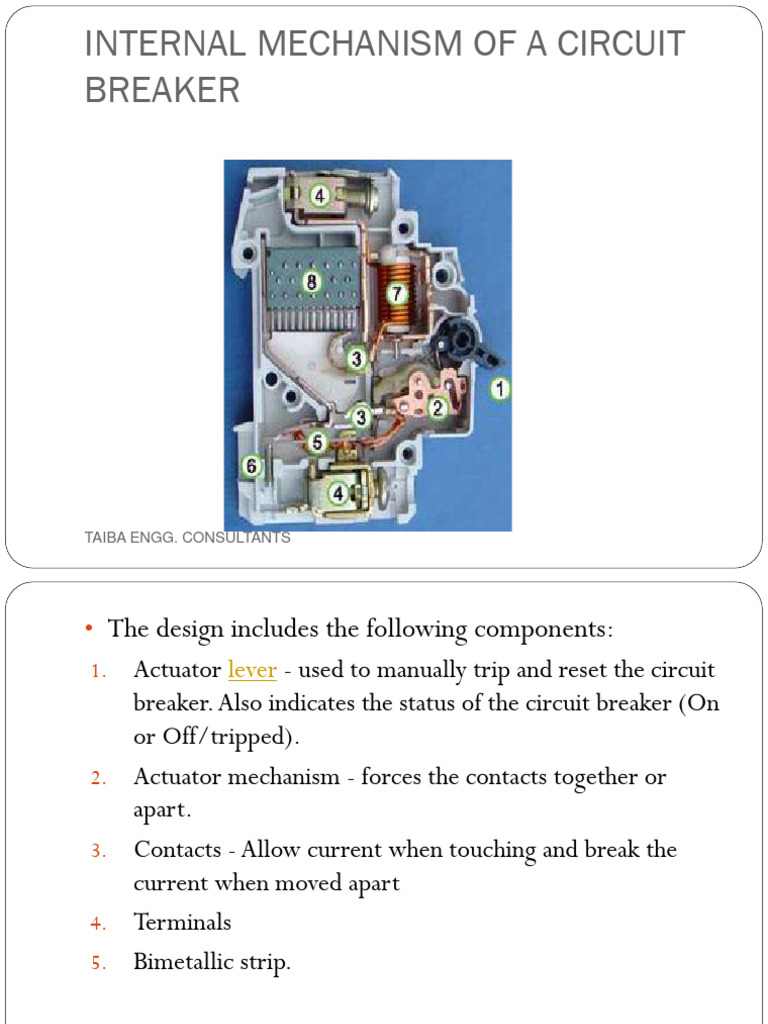 INTERNAL MECHANISM OF A CIRCUIT BREAKER

4

8

7

3

1

2

3

5

6

4

TAIBA ENGG. CONSULTANTS

• The design includes the following components:

1. Actuator lever - used to manually trip and reset the circuit breaker. Also indicates the status of the circuit breaker (On or Off/tripped).

2. Actuator mechanism - forces the contacts together or apart.

3. Contacts - Allow current when touching and break the current when moved apart

4. Terminals

5. Bimetallic strip.