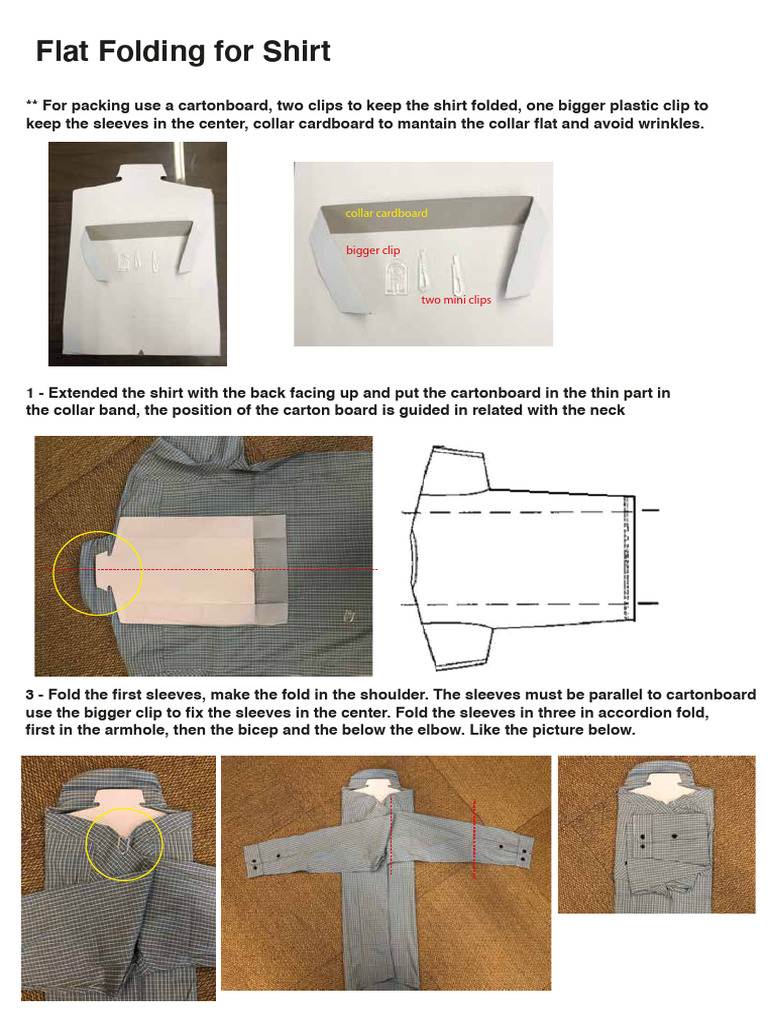 Flat Folding for Shirt

** For packing use a cartonboard, two clips to keep the shirt folded, one bigger plastic clip to keep the sleeves in the center, collar cardboard to mantain the collar flat and avoid wrinkles.

collar cardboard

bigger clip

two mini clips

1 - Extended the shirt with the back facing up and put the cartonboard in the thin part in the collar band, the position of the carton board is guided in related with the neck

3 - Fold the first sleeves, make the fold in the shoulder. The sleeves must be parallel to cartonboard use the bigger clip to fix the sleeves in the center. Fold the sleeves in three in accordion fold, first in the armhole, then the bicep and the below the elbow. Like the picture below.