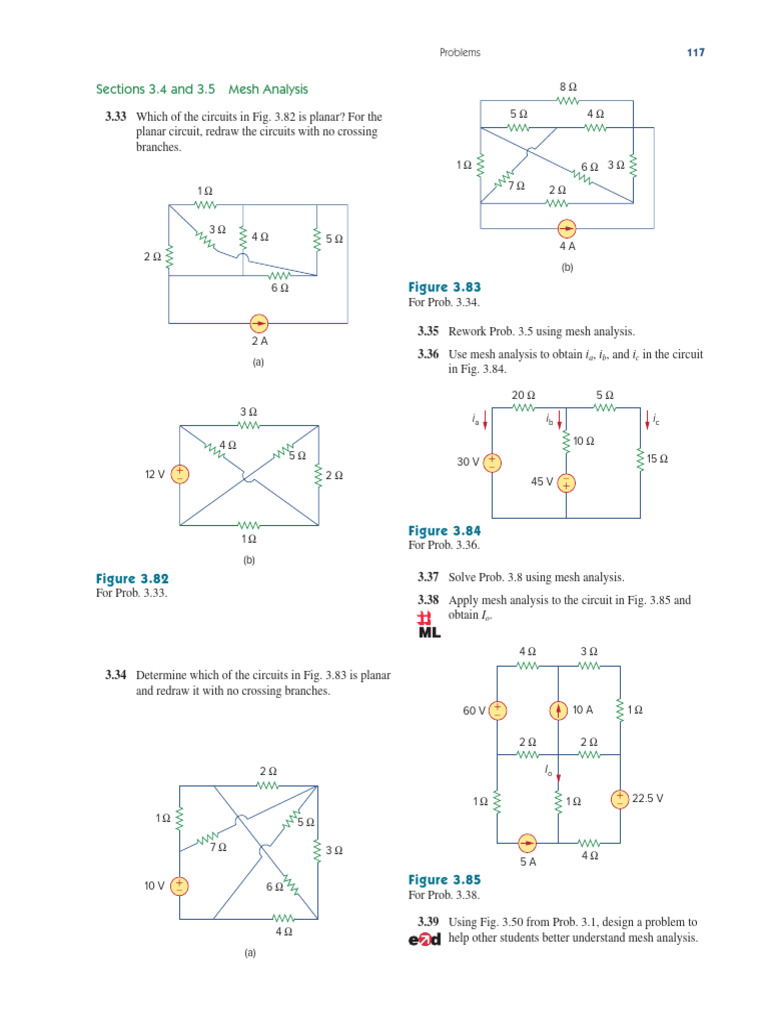 Problems 117

Sections 3.4 and 3.5 Mesh Analysis

3.33 Which of the circuits in Fig. 3.82 is planar? For the planar circuit, redraw the circuits with no crossing branches.

1 Ω
3 Ω
4 Ω
5 Ω
2 Ω
6 Ω
2 A
(a)

3 Ω
4 Ω
5 Ω
12 V
2 Ω
1 Ω
(b)

Figure 3.82
For Prob. 3.33.

3.34 Determine which of the circuits in Fig. 3.83 is planar and redraw it with no crossing branches.

2 Ω
1 Ω
5 Ω
7 Ω
3 Ω
10 V
6 Ω
4 Ω
(a)

8 Ω
5 Ω
4 Ω
1 Ω
6 Ω
3 Ω
7 Ω
2 Ω
4 A
(b)

Figure 3.83
For Prob. 3.34.

3.35 Rework Prob. 3.5 using mesh analysis.

3.36 Use mesh analysis to obtain $i_a$, $i_b$, and $i_c$ in the circuit in Fig. 3.84.

20 Ω
5 Ω
$i_a$
$i_b$
$i_c$
10 Ω
30 V
15 Ω
45 V

Figure 3.84
For Prob. 3.36.

3.37 Solve Prob. 3.8 using mesh analysis.

3.38 Apply mesh analysis to the circuit in Fig. 3.85 and obtain $I_o$.

ML

4 Ω
3 Ω
60 V
10 A
1 Ω
2 Ω
2 Ω
$I_o$
1 Ω
1 Ω
22.5 V
5 A
4 Ω

Figure 3.85
For Prob. 3.38.

3.39 Using Fig. 3.50 from Prob. 3.1, design a problem to help other students better understand mesh analysis.

e2d