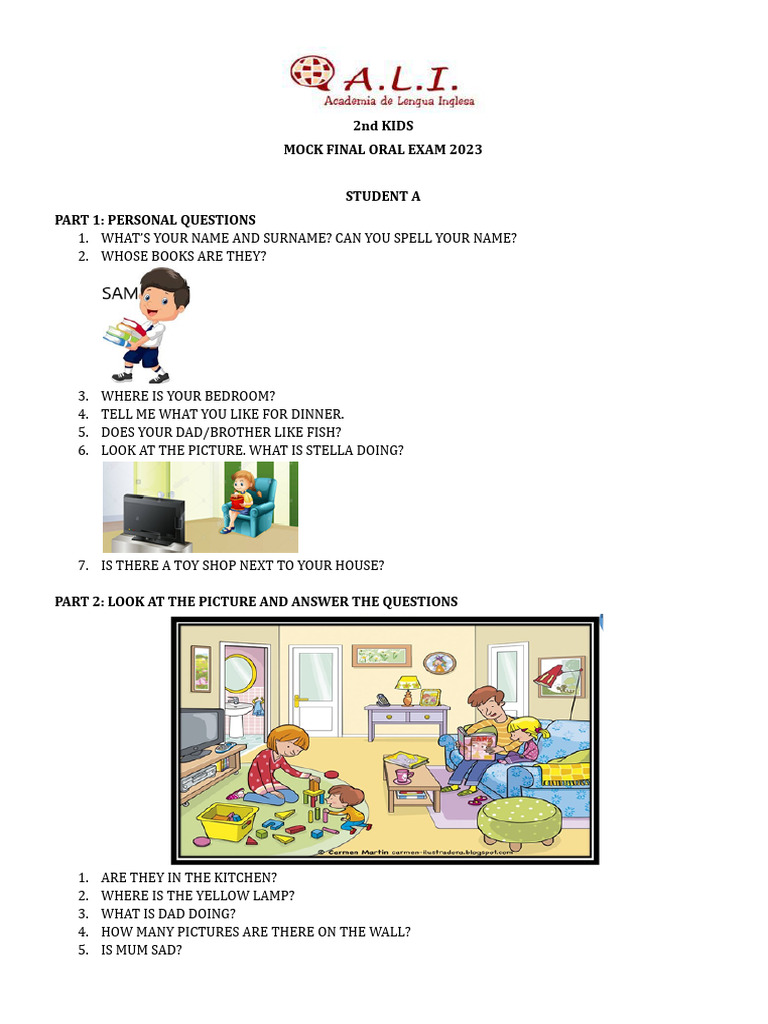 A.L.I.
Academia de Lengua Inglesa

2nd KIDS

MOCK FINAL ORAL EXAM 2023

STUDENT A

PART 1: PERSONAL QUESTIONS
1. WHAT'S YOUR NAME AND SURNAME? CAN YOU SPELL YOUR NAME?
2. WHOSE BOOKS ARE THEY?

SAM

3. WHERE IS YOUR BEDROOM?
4. TELL ME WHAT YOU LIKE FOR DINNER.
5. DOES YOUR DAD/BROTHER LIKE FISH?
6. LOOK AT THE PICTURE. WHAT IS STELLA DOING?
7. IS THERE A TOY SHOP NEXT TO YOUR HOUSE?

PART 2: LOOK AT THE PICTURE AND ANSWER THE QUESTIONS

© Carmen Martin carmen-ilustradora.blogspot.com

1. ARE THEY IN THE KITCHEN?
2. WHERE IS THE YELLOW LAMP?
3. WHAT IS DAD DOING?
4. HOW MANY PICTURES ARE THERE ON THE WALL?
5. IS MUM SAD?