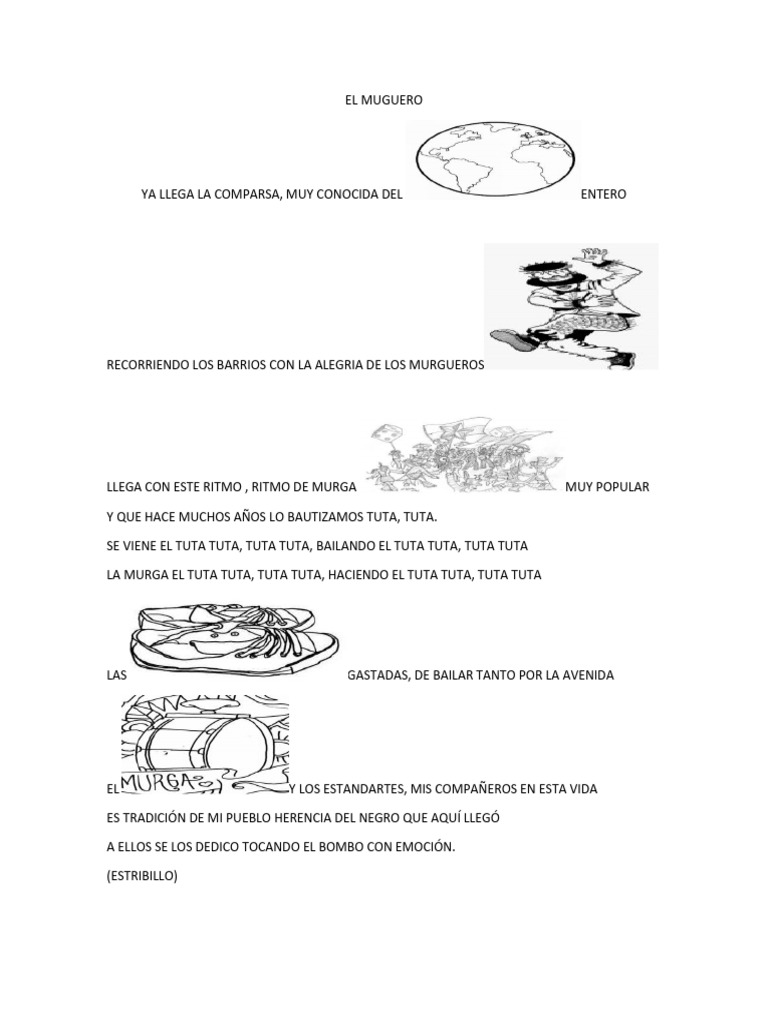 EL MUGUERO

YA LLEGA LA COMPARSA, MUY CONOCIDA DEL ENTERO

RECORRIENDO LOS BARRIOS CON LA ALEGRIA DE LOS MURGUEROS

LLEGA CON ESTE RITMO , RITMO DE MURGA MUY POPULAR

Y QUE HACE MUCHOS AÑOS LO BAUTIZAMOS TUTA, TUTA.

SE VIENE EL TUTA TUTA, TUTA TUTA, BAILANDO EL TUTA TUTA, TUTA TUTA

LA MURGA EL TUTA TUTA, TUTA TUTA, HACIENDO EL TUTA TUTA, TUTA TUTA

LAS GASTADAS, DE BAILAR TANTO POR LA AVENIDA

EL MURGA Y LOS ESTANDARTES, MIS COMPAÑEROS EN ESTA VIDA

ES TRADICIÓN DE MI PUEBLO HERENCIA DEL NEGRO QUE AQUÍ LLEGÓ

A ELLOS SE LOS DEDICO TOCANDO EL BOMBO CON EMOCIÓN.

(ESTRIBILLO)