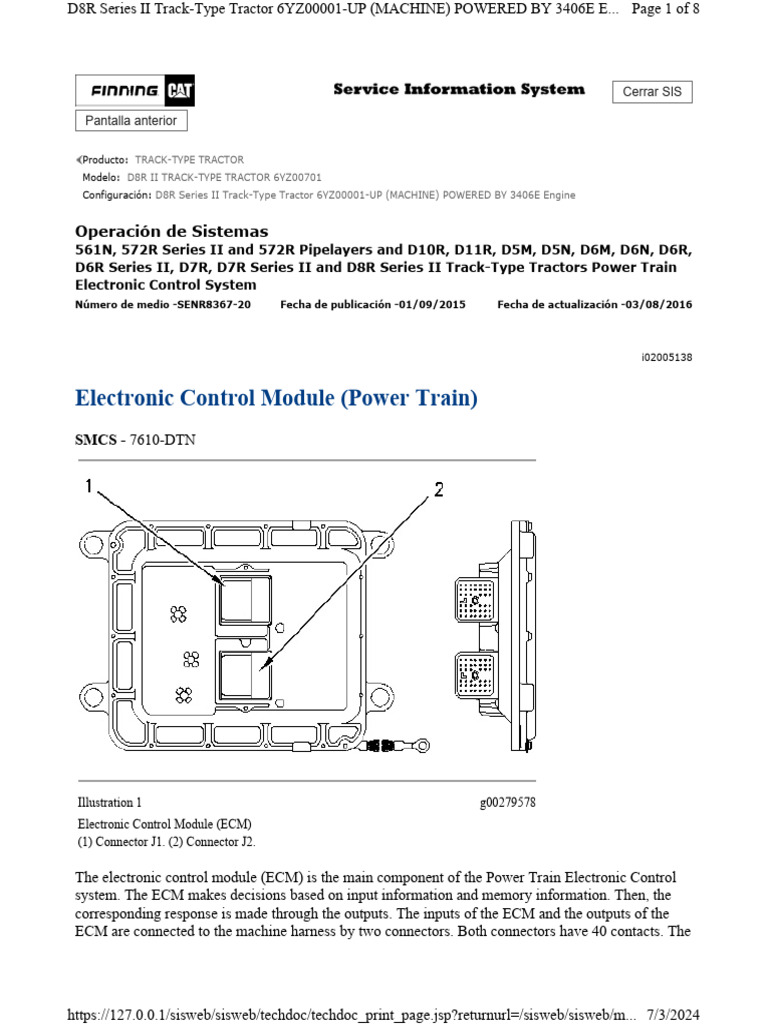 D8R Series II Track-Type Tractor 6YZ00001-UP (MACHINE) POWERED BY 3406E E... Page 1 of 8

FINNING CAT

Service Information System

Cerrar SIS

Pantalla anterior

Producto: TRACK-TYPE TRACTOR
Modelo: D8R II TRACK-TYPE TRACTOR 6YZ00701
Configuración: D8R Series II Track-Type Tractor 6YZ00001-UP (MACHINE) POWERED BY 3406E Engine

Operación de Sistemas
561N, 572R Series II and 572R Pipelayers and D10R, D11R, D5M, D5N, D6M, D6N, D6R, D6R Series II, D7R, D7R Series II and D8R Series II Track-Type Tractors Power Train Electronic Control System
Número de medio -SENR8367-20 Fecha de publicación -01/09/2015 Fecha de actualización -03/08/2016

i02005138

Electronic Control Module (Power Train)

SMCS - 7610-DTN

1

2

Illustration 1 g00279578

Electronic Control Module (ECM)
(1) Connector J1. (2) Connector J2.

The electronic control module (ECM) is the main component of the Power Train Electronic Control system. The ECM makes decisions based on input information and memory information. Then, the corresponding response is made through the outputs. The inputs of the ECM and the outputs of the ECM are connected to the machine harness by two connectors. Both connectors have 40 contacts. The

https://127.0.0.1/sisweb/sisweb/techdoc/techdoc_print_page.jsp?returnurl=/sisweb/sisweb/m... 7/3/2024