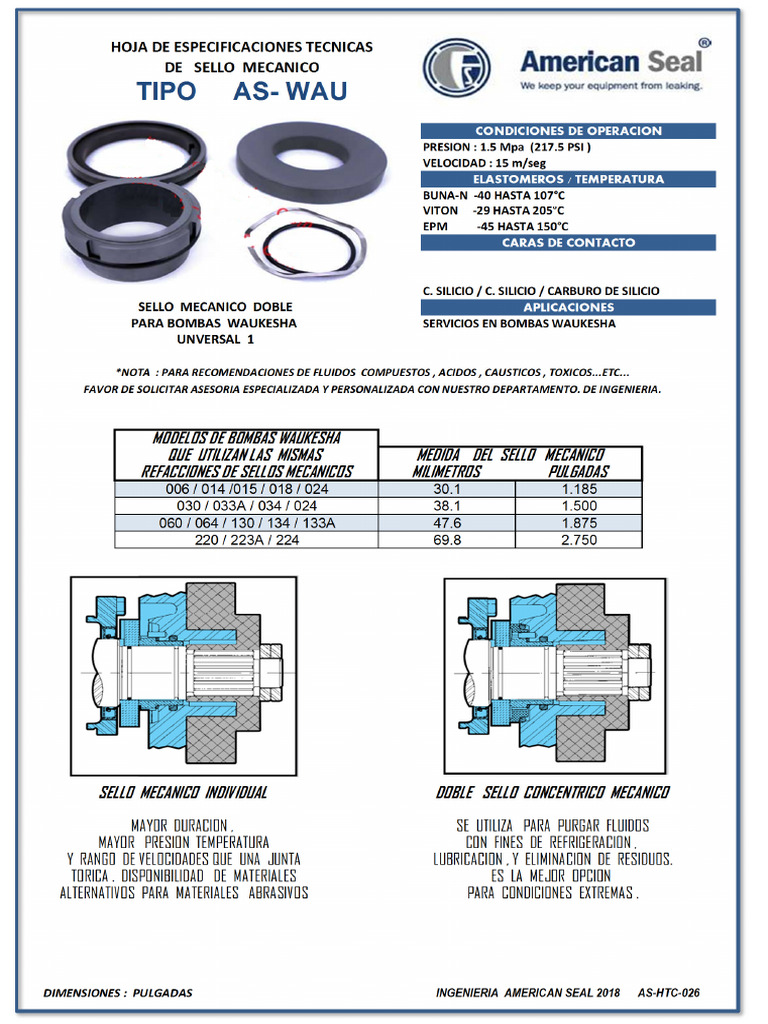 HOJA DE ESPECIFICACIONES TECNICAS
DE SELLO MECANICO
TIPO AS- WAU

American Seal®
We keep your equipment from leaking.

CONDICIONES DE OPERACION
PRESION : 1.5 Mpa (217.5 PSI )
VELOCIDAD : 15 m/seg
ELASTOMEROS / TEMPERATURA
BUNA-N -40 HASTA 107°C
VITON -29 HASTA 205°C
EPM -45 HASTA 150°C
CARAS DE CONTACTO

C. SILICIO / C. SILICIO / CARBURO DE SILICIO
APLICACIONES
SERVICIOS EN BOMBAS WAUKESHA

SELLO MECANICO DOBLE
PARA BOMBAS WAUKESHA
UNVERSAL 1

*NOTA : PARA RECOMENDACIONES DE FLUIDOS COMPUESTOS , ACIDOS , CAUSTICOS , TOXICOS...ETC...
FAVOR DE SOLICITAR ASESORIA ESPECIALIZADA Y PERSONALIZADA CON NUESTRO DEPARTAMENTO. DE INGENIERIA.

| MODELOS DE BOMBAS WAUKESHA QUE UTILIZAN LAS MISMAS REFACCIONES DE SELLOS MECANICOS | MEDIDA DEL SELLO MECANICO MILIMETROS | PULGADAS |
|---|---|---|
| 006 / 014 /015 / 018 / 024 | 30.1 | 1.185 |
| 030 / 033A / 034 / 024 | 38.1 | 1.500 |
| 060 / 064 / 130 / 134 / 133A | 47.6 | 1.875 |
| 220 / 223A / 224 | 69.8 | 2.750 |

SELLO MECANICO INDIVIDUAL

MAYOR DURACION .
MAYOR PRESION TEMPERATURA
Y RANGO DE VELOCIDADES QUE UNA JUNTA TORICA . DISPONIBILIDAD DE MATERIALES ALTERNATIVOS PARA MATERIALES ABRASIVOS

DOBLE SELLO CONCENTRICO MECANICO

SE UTILIZA PARA PURGAR FLUIDOS CON FINES DE REFRIGERACION , LUBRICACION , Y ELIMINACION DE RESIDUOS. ES LA MEJOR OPCION PARA CONDICIONES EXTREMAS .

DIMENSIONES : PULGADAS
INGENIERIA AMERICAN SEAL 2018 AS-HTC-026