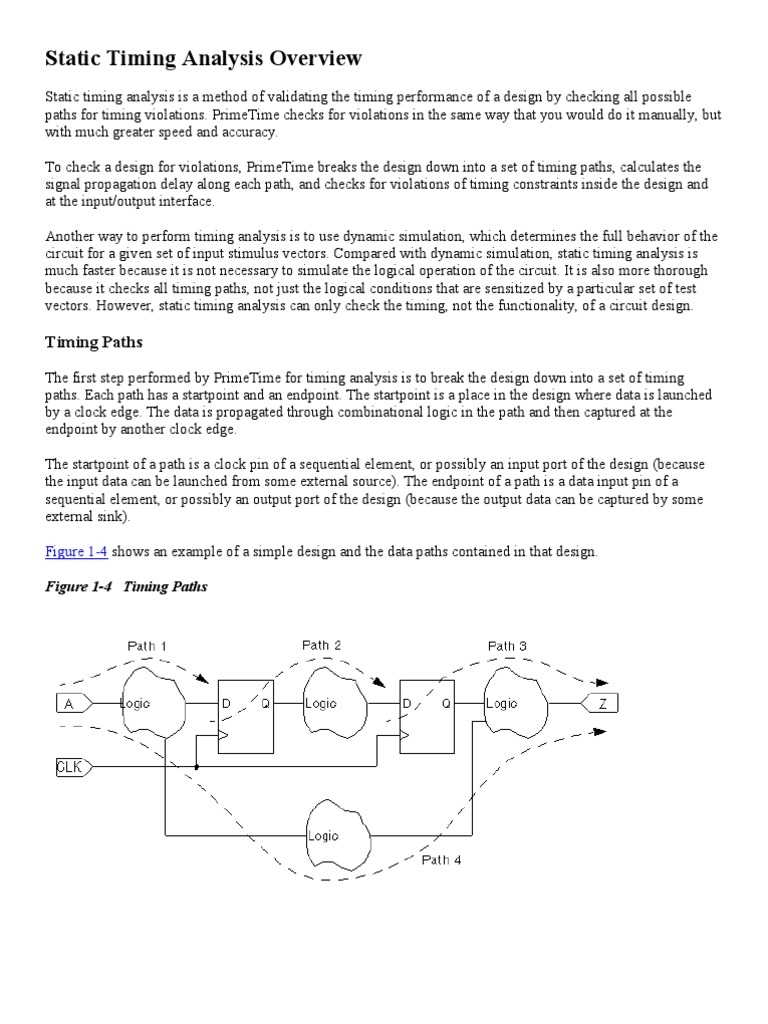 Static Timing Analysis Overview

Static timing analysis is a method of validating the timing performance of a design by checking all possible paths for timing violations. PrimeTime checks for violations in the same way that you would do it manually, but with much greater speed and accuracy.

To check a design for violations, PrimeTime breaks the design down into a set of timing paths, calculates the signal propagation delay along each path, and checks for violations of timing constraints inside the design and at the input/output interface.

Another way to perform timing analysis is to use dynamic simulation, which determines the full behavior of the circuit for a given set of input stimulus vectors. Compared with dynamic simulation, static timing analysis is much faster because it is not necessary to simulate the logical operation of the circuit. It is also more thorough because it checks all timing paths, not just the logical conditions that are sensitized by a particular set of test vectors. However, static timing analysis can only check the timing, not the functionality, of a circuit design.

Timing Paths

The first step performed by PrimeTime for timing analysis is to break the design down into a set of timing paths. Each path has a startpoint and an endpoint. The startpoint is a place in the design where data is launched by a clock edge. The data is propagated through combinational logic in the path and then captured at the endpoint by another clock edge.

The startpoint of a path is a clock pin of a sequential element, or possibly an input port of the design (because the input data can be launched from some external source). The endpoint of a path is a data input pin of a sequential element, or possibly an output port of the design (because the output data can be captured by some external sink).

Figure 1-4 shows an example of a simple design and the data paths contained in that design.

Figure 1-4 Timing Paths

Path 1
Path 2
Path 3
A
Logic
D
Q
Logic
D
Q
Logic
Z
CLK
Logic
Path 4