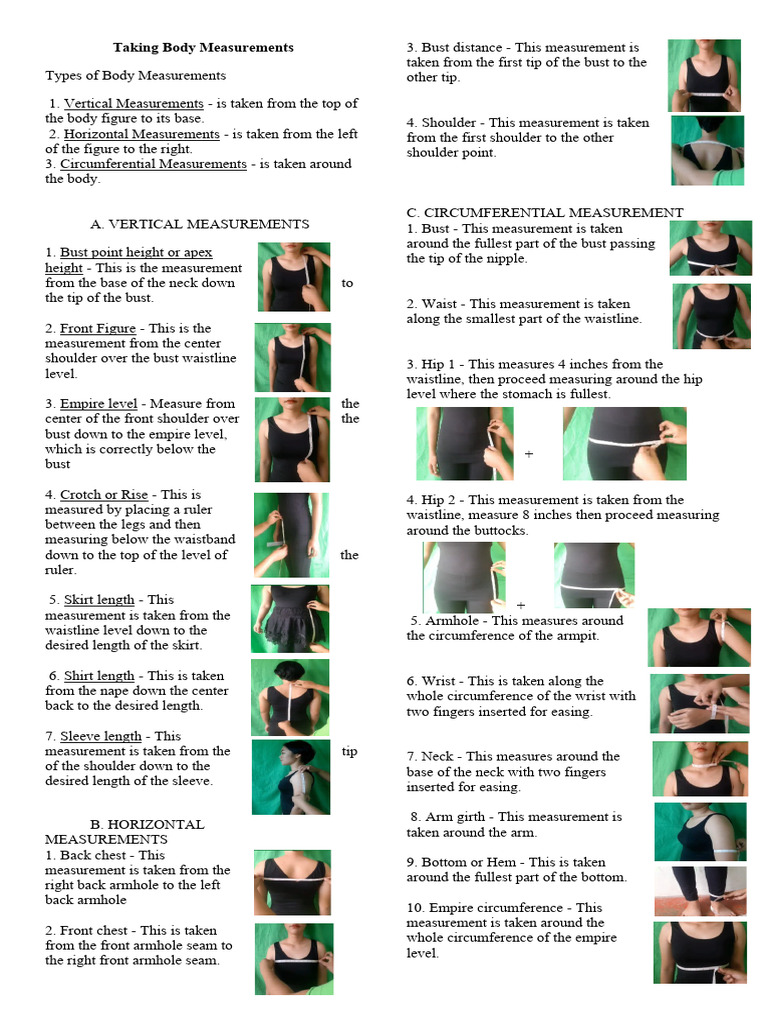 Taking Body Measurements

Types of Body Measurements

1. Vertical Measurements - is taken from the top of the body figure to its base.
2. Horizontal Measurements - is taken from the left of the figure to the right.
3. Circumferential Measurements - is taken around the body.

A. VERTICAL MEASUREMENTS

1. Bust point height or apex height - This is the measurement from the base of the neck down to the tip of the bust.

2. Front Figure - This is the measurement from the center shoulder over the bust waistline level.

3. Empire level - Measure from the center of the front shoulder over the bust down to the empire level, which is correctly below the bust

4. Crotch or Rise - This is measured by placing a ruler between the legs and then measuring below the waistband down to the top of the level of the ruler.

5. Skirt length - This measurement is taken from the waistline level down to the desired length of the skirt.

6. Shirt length - This is taken from the nape down the center back to the desired length.

7. Sleeve length - This measurement is taken from the tip of the shoulder down to the desired length of the sleeve.

B. HORIZONTAL MEASUREMENTS
1. Back chest - This measurement is taken from the right back armhole to the left back armhole

2. Front chest - This is taken from the front armhole seam to the right front armhole seam.

3. Bust distance - This measurement is taken from the first tip of the bust to the other tip.

4. Shoulder - This measurement is taken from the first shoulder to the other shoulder point.

C. CIRCUMFERENTIAL MEASUREMENT
1. Bust - This measurement is taken around the fullest part of the bust passing the tip of the nipple.

2. Waist - This measurement is taken along the smallest part of the waistline.

3. Hip 1 - This measures 4 inches from the waistline, then proceed measuring around the hip level where the stomach is fullest.

+

4. Hip 2 - This measurement is taken from the waistline, measure 8 inches then proceed measuring around the buttocks.

+

5. Armhole - This measures around the circumference of the armpit.

6. Wrist - This is taken along the whole circumference of the wrist with two fingers inserted for easing.

7. Neck - This measures around the base of the neck with two fingers inserted for easing.

8. Arm girth - This measurement is taken around the arm.

9. Bottom or Hem - This is taken around the fullest part of the bottom.

10. Empire circumference - This measurement is taken around the whole circumference of the empire level.