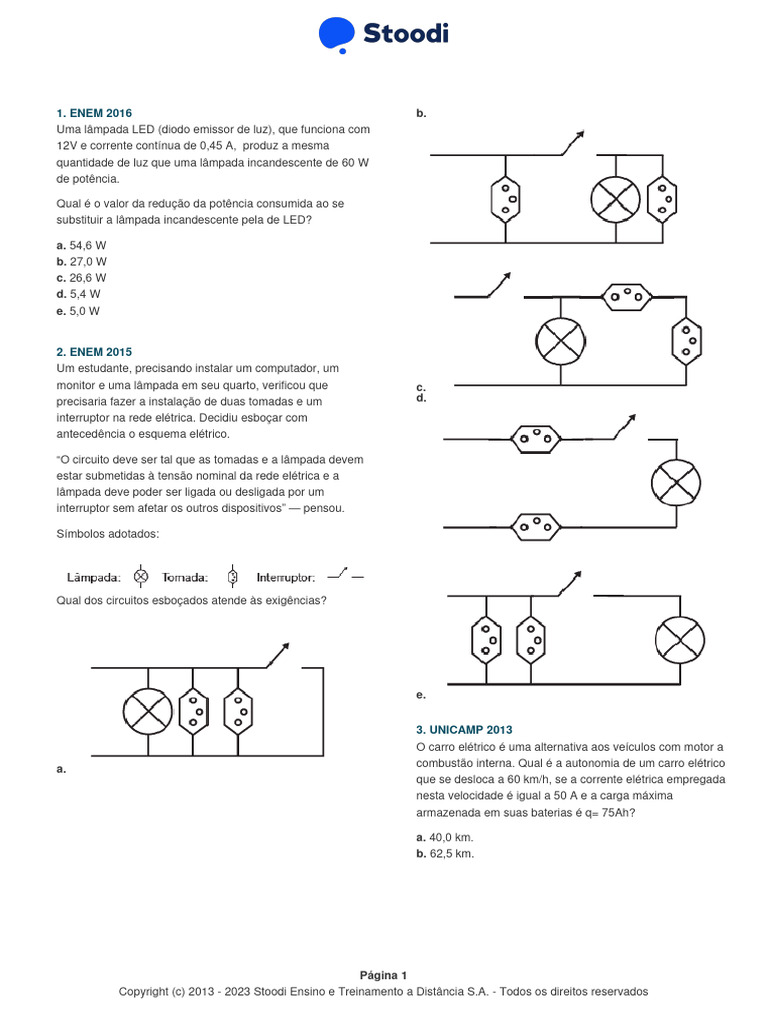 Stoodi

1. ENEM 2016
Uma lâmpada LED (diodo emissor de luz), que funciona com 12V e corrente contínua de 0,45 A, produz a mesma quantidade de luz que uma lâmpada incandescente de 60 W de potência.

Qual é o valor da redução da potência consumida ao se substituir a lâmpada incandescente pela de LED?

a. 54,6 W
b. 27,0 W
c. 26,6 W
d. 5,4 W
e. 5,0 W

2. ENEM 2015
Um estudante, precisando instalar um computador, um monitor e uma lâmpada em seu quarto, verificou que precisaria fazer a instalação de duas tomadas e um interruptor na rede elétrica. Decidiu esboçar com antecedência o esquema elétrico.

"O circuito deve ser tal que as tomadas e a lâmpada devem estar submetidas à tensão nominal da rede elétrica e a lâmpada deve poder ser ligada ou desligada por um interruptor sem afetar os outros dispositivos" — pensou.

Símbolos adotados:

Lâmpada: Tomada: Interruptor:

Qual dos circuitos esboçados atende às exigências?

a.

b.

c.

d.

e.

3. UNICAMP 2013
O carro elétrico é uma alternativa aos veículos com motor a combustão interna. Qual é a autonomia de um carro elétrico que se desloca a 60 km/h, se a corrente elétrica empregada nesta velocidade é igual a 50 A e a carga máxima armazenada em suas baterias é q= 75Ah?

a. 40,0 km.
b. 62,5 km.

Página 1
Copyright (c) 2013 - 2023 Stoodi Ensino e Treinamento a Distância S.A. - Todos os direitos reservados