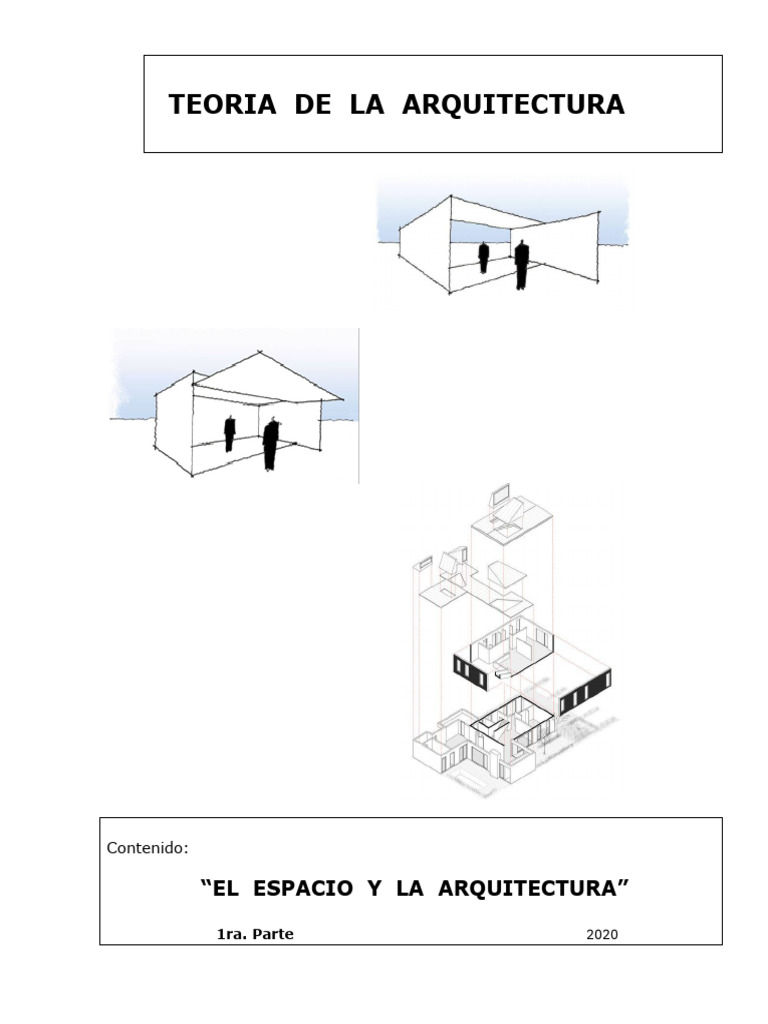 TEORIA DE LA ARQUITECTURA

Contenido:

“EL ESPACIO Y LA ARQUITECTURA”

1ra. Parte 2020