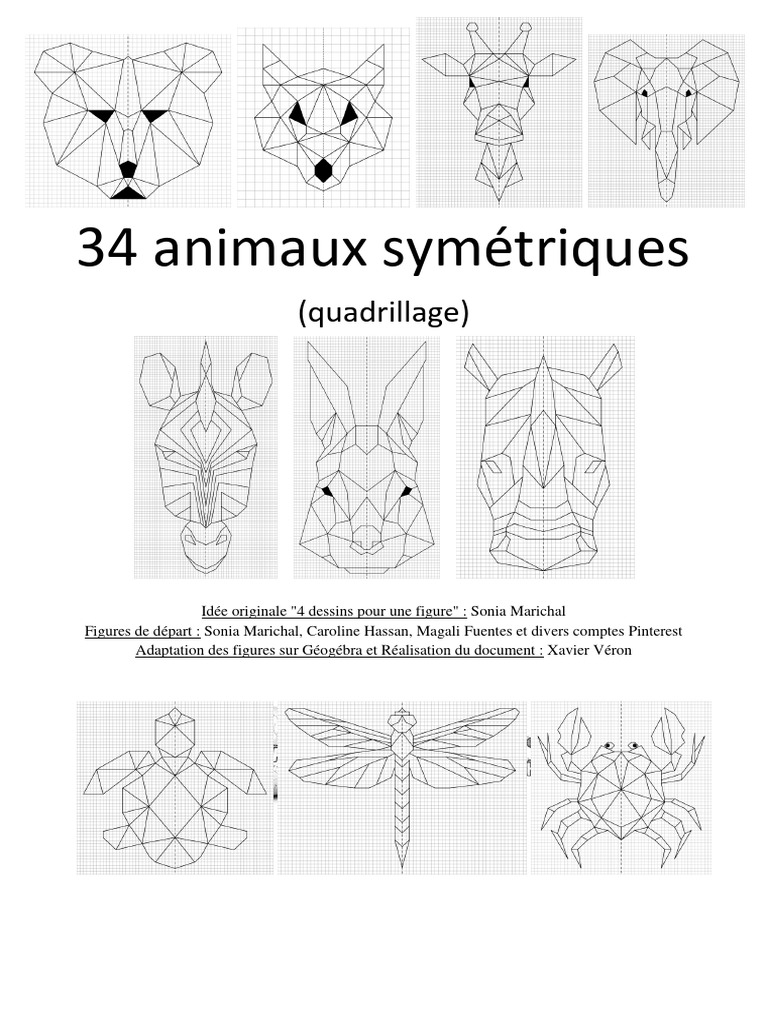 34 animaux symétriques

(quadrillage)

Idée originale "4 dessins pour une figure" : Sonia Marichal
Figures de départ : Sonia Marichal, Caroline Hassan, Magali Fuentes et divers comptes Pinterest
Adaptation des figures sur Géogébra et Réalisation du document : Xavier Véron