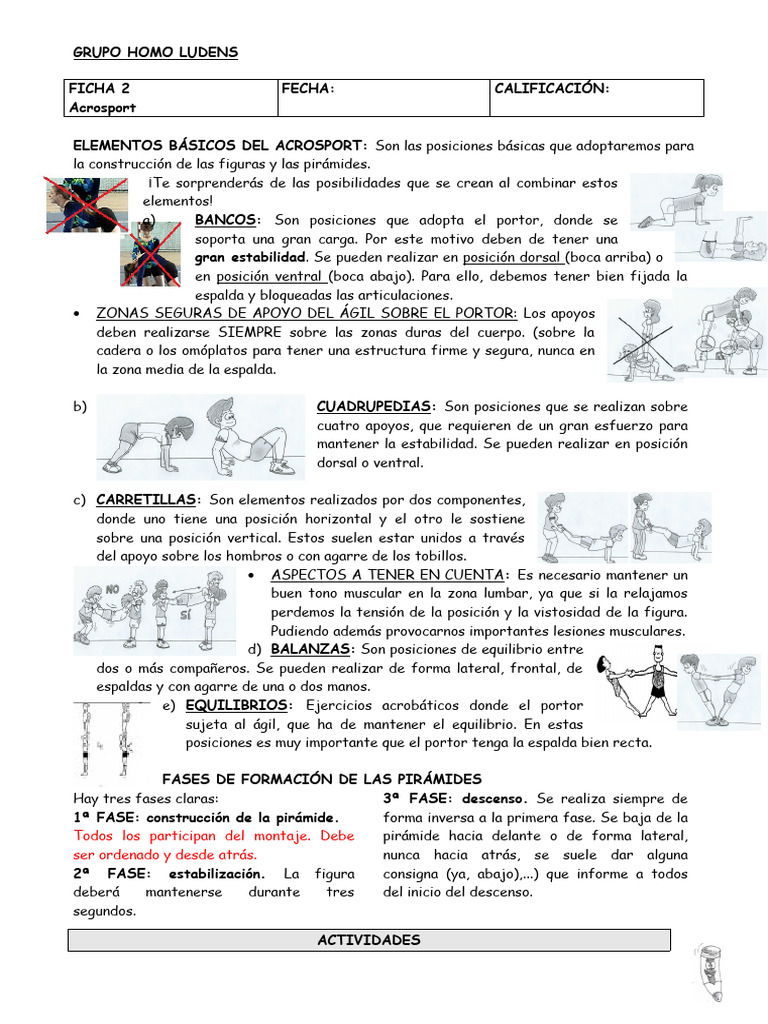 GRUPO HOMO LUDENS

| FICHA 2 Acrosport | FECHA: | CALIFICACIÓN: |
|---|---|---|

ELEMENTOS BÁSICOS DEL ACROSPORT: Son las posiciones básicas que adoptaremos para la construcción de las figuras y las pirámides.

¡Te sorprenderás de las posibilidades que se crean al combinar estos elementos!

a) BANCOS: Son posiciones que adopta el portor, donde se soporta una gran carga. Por este motivo deben de tener una gran estabilidad. Se pueden realizar en posición dorsal (boca arriba) o en posición ventral (boca abajo). Para ello, debemos tener bien fijada la espalda y bloqueadas las articulaciones.

• ZONAS SEGURAS DE APOYO DEL ÁGIL SOBRE EL PORTOR: Los apoyos deben realizarse SIEMPRE sobre las zonas duras del cuerpo. (sobre la cadera o los omóplatos para tener una estructura firme y segura, nunca en la zona media de la espalda.

b) CUADRUPEDIAS: Son posiciones que se realizan sobre cuatro apoyos, que requieren de un gran esfuerzo para mantener la estabilidad. Se pueden realizar en posición dorsal o ventral.

c) CARRETILLAS: Son elementos realizados por dos componentes, donde uno tiene una posición horizontal y el otro le sostiene sobre una posición vertical. Estos suelen estar unidos a través del apoyo sobre los hombros o con agarre de los tobillos.

NO

SÍ

• ASPECTOS A TENER EN CUENTA: Es necesario mantener un buen tono muscular en la zona lumbar, ya que si la relajamos perdemos la tensión de la posición y la vistosidad de la figura. Pudiendo además provocarnos importantes lesiones musculares.

d) BALANZAS: Son posiciones de equilibrio entre dos o más compañeros. Se pueden realizar de forma lateral, frontal, de espaldas y con agarre de una o dos manos.

e) EQUILIBRIOS: Ejercicios acrobáticos donde el portor sujeta al ágil, que ha de mantener el equilibrio. En estas posiciones es muy importante que el portor tenga la espalda bien recta.

FASES DE FORMACIÓN DE LAS PIRÁMIDES

Hay tres fases claras:
1ª FASE: construcción de la pirámide. Todos los participan del montaje. Debe ser ordenado y desde atrás.
2ª FASE: estabilización. La figura deberá mantenerse durante tres segundos.

3ª FASE: descenso. Se realiza siempre de forma inversa a la primera fase. Se baja de la pirámide hacia delante o de forma lateral, nunca hacia atrás, se suele dar alguna consigna (ya, abajo),...) que informe a todos del inicio del descenso.

ACTIVIDADES