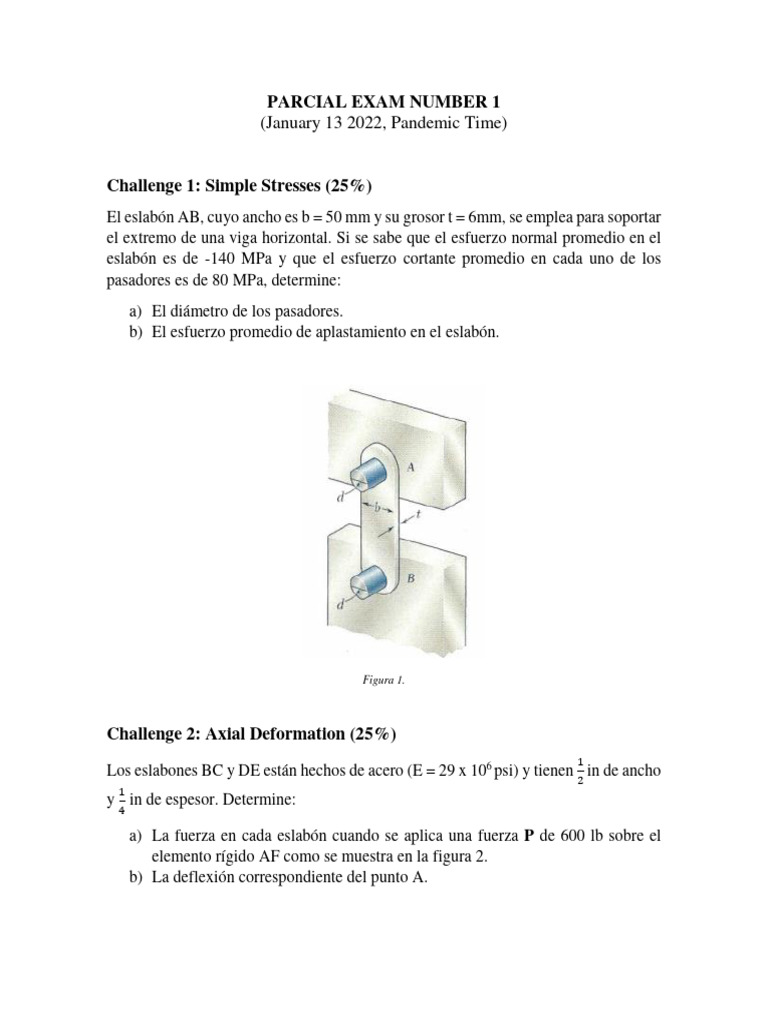 PARCIAL EXAM NUMBER 1
(January 13 2022, Pandemic Time)

Challenge 1: Simple Stresses (25%)

El eslabón AB, cuyo ancho es b = 50 mm y su grosor t = 6mm, se emplea para soportar el extremo de una viga horizontal. Si se sabe que el esfuerzo normal promedio en el eslabón es de -140 MPa y que el esfuerzo cortante promedio en cada uno de los pasadores es de 80 MPa, determine:

a) El diámetro de los pasadores.
b) El esfuerzo promedio de aplastamiento en el eslabón.

A
d
b
t
B
d

Figura 1.

Challenge 2: Axial Deformation (25%)

Los eslabones BC y DE están hechos de acero (E = 29 x $10^6$ psi) y tienen $\frac{1}{2}$ in de ancho y $\frac{1}{4}$ in de espesor. Determine:

a) La fuerza en cada eslabón cuando se aplica una fuerza **P** de 600 lb sobre el elemento rígido AF como se muestra en la figura 2.
b) La deflexión correspondiente del punto A.