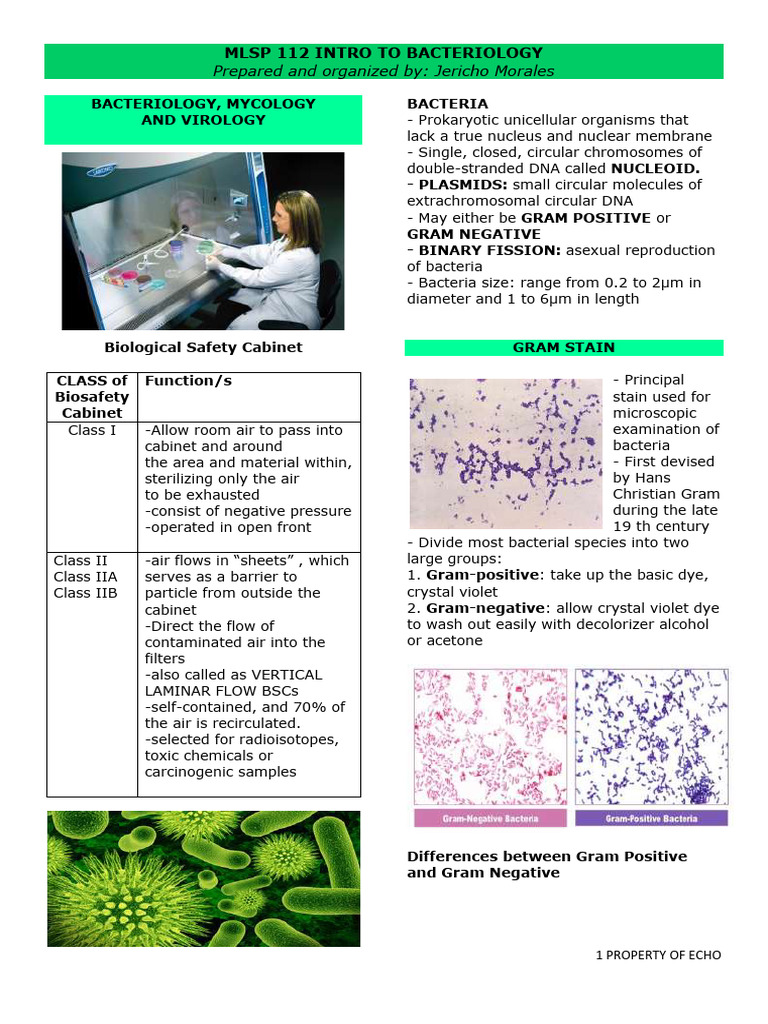 MLSP 112 INTRO TO BACTERIOLOGY
Prepared and organized by: Jericho Morales

BACTERIOLOGY, MYCOLOGY AND VIROLOGY

Biological Safety Cabinet

| CLASS of Biosafety Cabinet | Function/s |
|---|---|
| Class I | -Allow room air to pass into cabinet and around the area and material within, sterilizing only the air to be exhausted -consist of negative pressure -operated in open front |
| Class II Class IIA Class IIB | -air flows in “sheets” , which serves as a barrier to particle from outside the cabinet -Direct the flow of contaminated air into the filters -also called as VERTICAL LAMINAR FLOW BSCs -self-contained, and 70% of the air is recirculated. -selected for radioisotopes, toxic chemicals or carcinogenic samples |

BACTERIA
- Prokaryotic unicellular organisms that lack a true nucleus and nuclear membrane
- Single, closed, circular chromosomes of double-stranded DNA called NUCLEOID.
- PLASMIDS: small circular molecules of extrachromosomal circular DNA
- May either be GRAM POSITIVE or GRAM NEGATIVE
- BINARY FISSION: asexual reproduction of bacteria
- Bacteria size: range from 0.2 to 2μm in diameter and 1 to 6μm in length

GRAM STAIN

- Principal stain used for microscopic examination of bacteria
- First devised by Hans Christian Gram during the late 19 th century
- Divide most bacterial species into two large groups:
1. Gram-positive: take up the basic dye, crystal violet
2. Gram-negative: allow crystal violet dye to wash out easily with decolorizer alcohol or acetone

Gram-Negative Bacteria
Gram-Positive Bacteria

Differences between Gram Positive and Gram Negative

1 PROPERTY OF ECHO