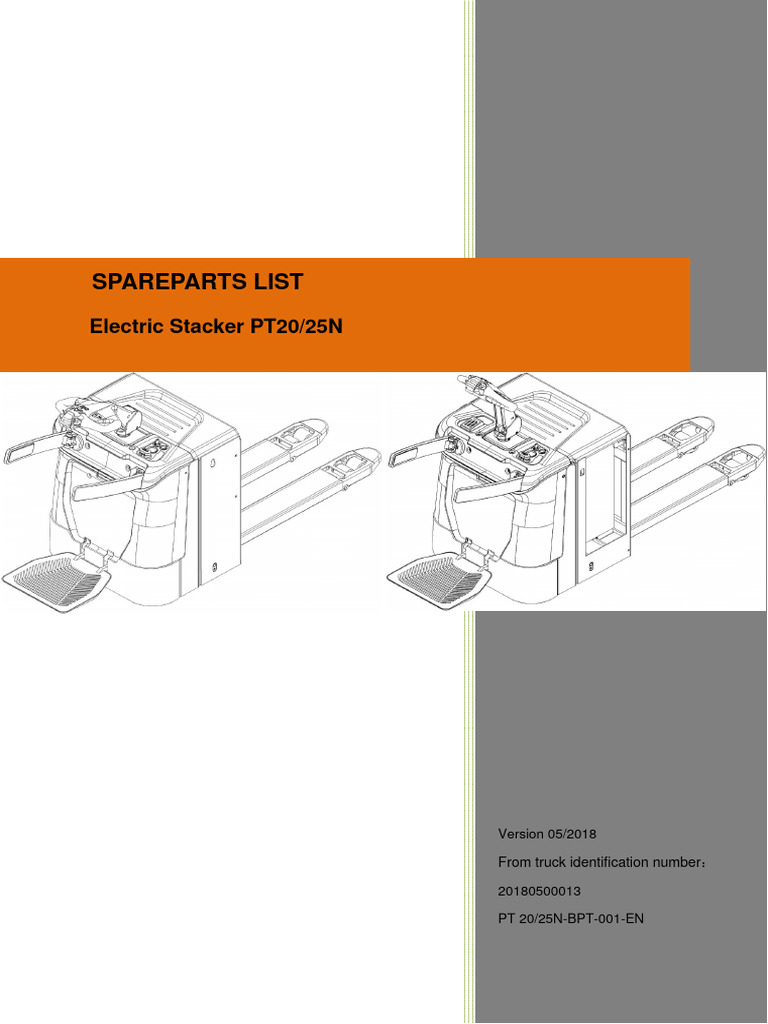 SPAREPARTS LIST

Electric Stacker PT20/25N

Version 05/2018

From truck identification number：

20180500013

PT 20/25N-BPT-001-EN