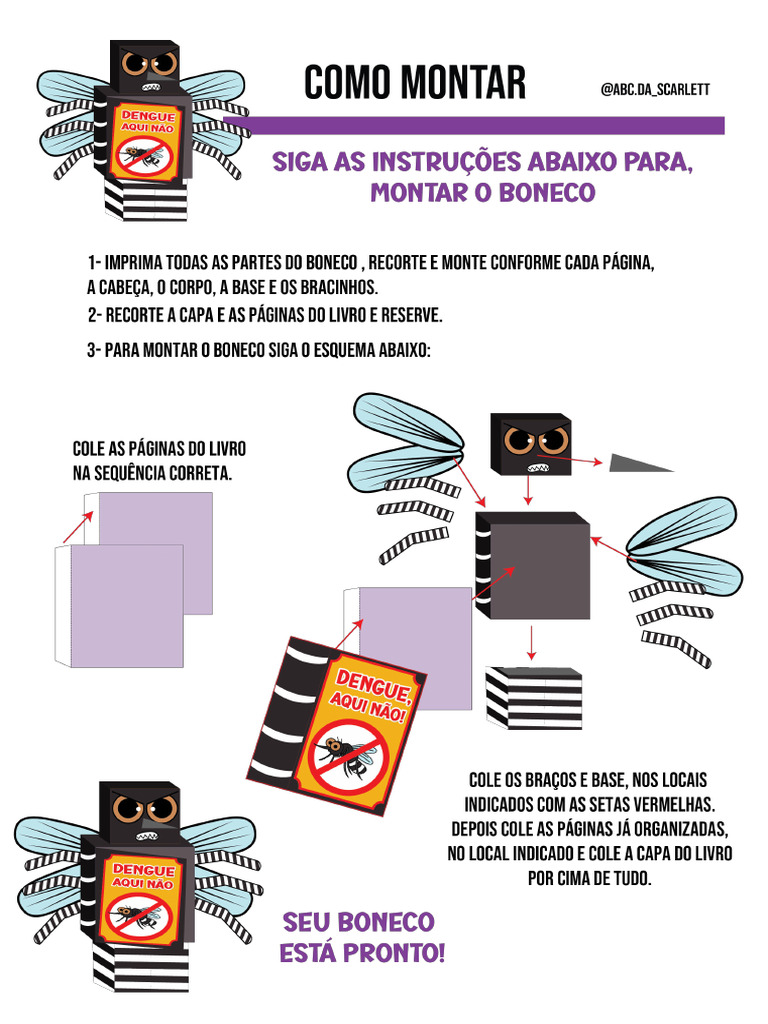 DENGUE AQUI NÃO

COMO MONTAR

@ABC.DA_SCARLETT

SIGA AS INSTRUÇÕES ABAIXO PARA, MONTAR O BONECO

1- IMPRIMA TODAS AS PARTES DO BONECO , RECORTE E MONTE CONFORME CADA PÁGINA, A CABEÇA, O CORPO, A BASE E OS BRACINHOS.
2- RECORTE A CAPA E AS PÁGINAS DO LIVRO E RESERVE.

3- PARA MONTAR O BONECO SIGA O ESQUEMA ABAIXO:

COLE AS PÁGINAS DO LIVRO NA SEQUÊNCIA CORRETA.

DENGUE, AQUI NÃO!

COLE OS BRAÇOS E BASE, NOS LOCAIS INDICADOS COM AS SETAS VERMELHAS. DEPOIS COLE AS PÁGINAS JÁ ORGANIZADAS, NO LOCAL INDICADO E COLE A CAPA DO LIVRO POR CIMA DE TUDO.

DENGUE AQUI NÃO

SEU BONECO ESTÁ PRONTO!