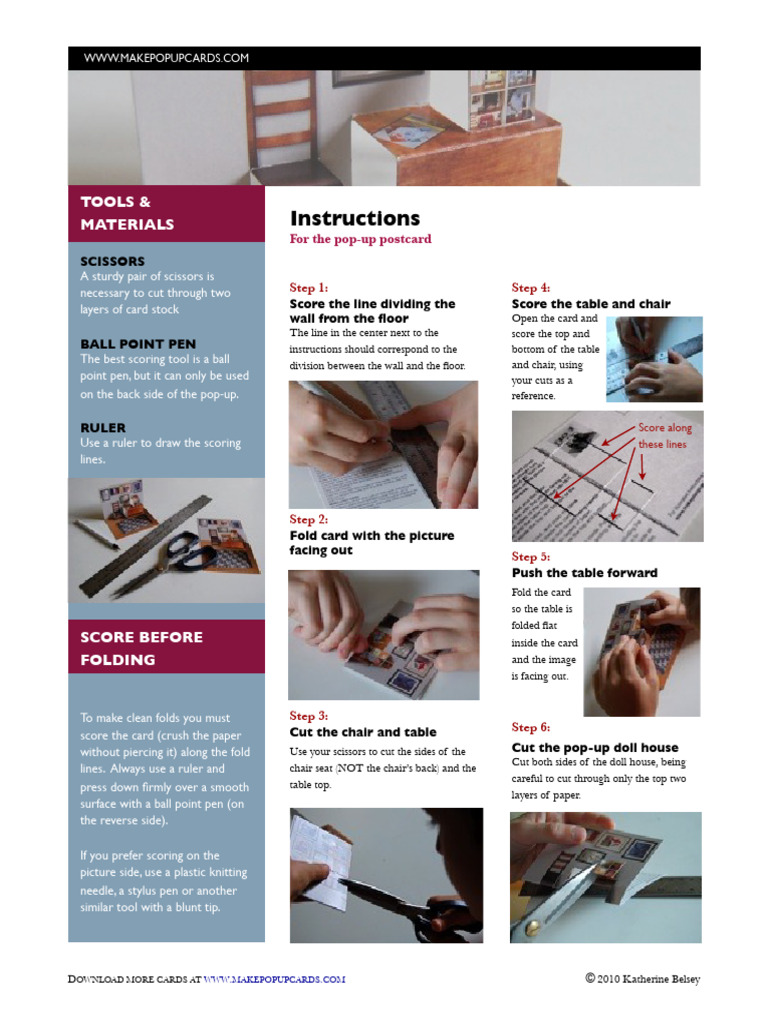 WWW.MAKEPOPUPCARDS.COM

TOOLS & MATERIALS

SCISSORS
A sturdy pair of scissors is necessary to cut through two layers of card stock

BALL POINT PEN
The best scoring tool is a ball point pen, but it can only be used on the back side of the pop-up.

RULER
Use a ruler to draw the scoring lines.

SCORE BEFORE FOLDING

To make clean folds you must score the card (crush the paper without piercing it) along the fold lines. Always use a ruler and press down firmly over a smooth surface with a ball point pen (on the reverse side).

If you prefer scoring on the picture side, use a plastic knitting needle, a stylus pen or another similar tool with a blunt tip.

Instructions
For the pop-up postcard

Step 1:
Score the line dividing the wall from the floor
The line in the center next to the instructions should correspond to the division between the wall and the floor.

Step 2:
Fold card with the picture facing out

Step 3:
Cut the chair and table
Use your scissors to cut the sides of the chair seat (NOT the chair's back) and the table top.

Step 4:
Score the table and chair
Open the card and score the top and bottom of the table and chair, using your cuts as a reference.

Score along these lines

Step 5:
Push the table forward
Fold the card so the table is folded flat inside the card and the image is facing out.

Step 6:
Cut the pop-up doll house
Cut both sides of the doll house, being careful to cut through only the top two layers of paper.

DOWNLOAD MORE CARDS AT WWW.MAKEPOPUPCARDS.COM

© 2010 Katherine Belsey