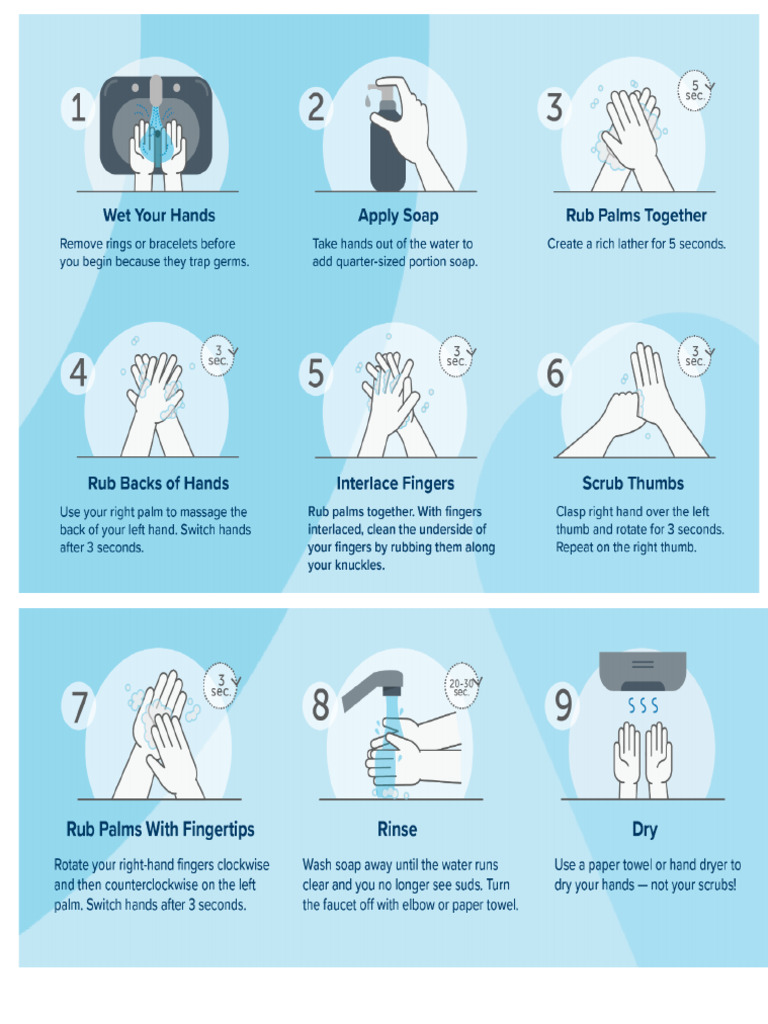 1

Wet Your Hands

Remove rings or bracelets before you begin because they trap germs.

2

Apply Soap

Take hands out of the water to add quarter-sized portion soap.

3

5 sec.

Rub Palms Together

Create a rich lather for 5 seconds.

4

3 sec.

Rub Backs of Hands

Use your right palm to massage the back of your left hand. Switch hands after 3 seconds.

5

3 sec.

Interlace Fingers

Rub palms together. With fingers interlaced, clean the underside of your fingers by rubbing them along your knuckles.

6

3 sec.

Scrub Thumbs

Clasp right hand over the left thumb and rotate for 3 seconds. Repeat on the right thumb.

7

3 sec.

Rub Palms With Fingertips

Rotate your right-hand fingers clockwise and then counterclockwise on the left palm. Switch hands after 3 seconds.

8

20-30 sec.

Rinse

Wash soap away until the water runs clear and you no longer see suds. Turn the faucet off with elbow or paper towel.

9

Dry

Use a paper towel or hand dryer to dry your hands — not your scrubs!