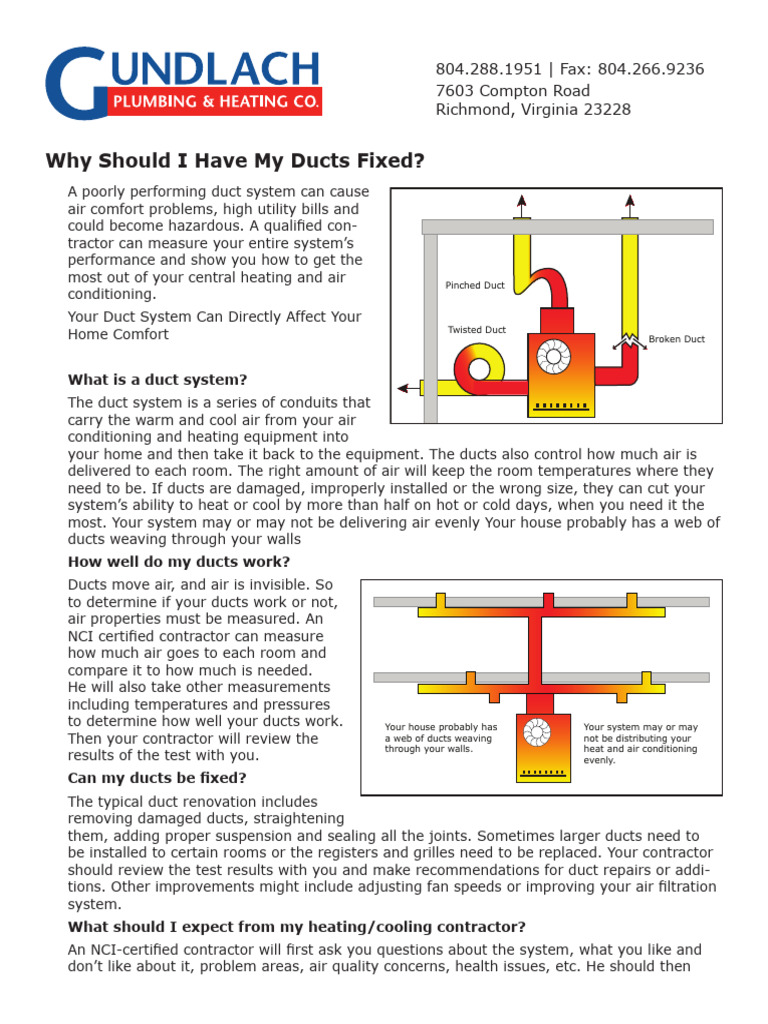 GUNDLACH
PLUMBING & HEATING CO.

804.288.1951 | Fax: 804.266.9236
7603 Compton Road
Richmond, Virginia 23228

Why Should I Have My Ducts Fixed?

A poorly performing duct system can cause air comfort problems, high utility bills and could become hazardous. A qualified contractor can measure your entire system's performance and show you how to get the most out of your central heating and air conditioning.

Your Duct System Can Directly Affect Your Home Comfort

Pinched Duct

Twisted Duct

Broken Duct

What is a duct system?

The duct system is a series of conduits that carry the warm and cool air from your air conditioning and heating equipment into your home and then take it back to the equipment. The ducts also control how much air is delivered to each room. The right amount of air will keep the room temperatures where they need to be. If ducts are damaged, improperly installed or the wrong size, they can cut your system's ability to heat or cool by more than half on hot or cold days, when you need it the most. Your system may or may not be delivering air evenly Your house probably has a web of ducts weaving through your walls

How well do my ducts work?

Ducts move air, and air is invisible. So to determine if your ducts work or not, air properties must be measured. An NCI certified contractor can measure how much air goes to each room and compare it to how much is needed. He will also take other measurements including temperatures and pressures to determine how well your ducts work. Then your contractor will review the results of the test with you.

Your house probably has a web of ducts weaving through your walls.

Your system may or may not be distributing your heat and air conditioning evenly.

Can my ducts be fixed?

The typical duct renovation includes removing damaged ducts, straightening them, adding proper suspension and sealing all the joints. Sometimes larger ducts need to be installed to certain rooms or the registers and grilles need to be replaced. Your contractor should review the test results with you and make recommendations for duct repairs or additions. Other improvements might include adjusting fan speeds or improving your air filtration system.

What should I expect from my heating/cooling contractor?

An NCI-certified contractor will first ask you questions about the system, what you like and don't like about it, problem areas, air quality concerns, health issues, etc. He should then