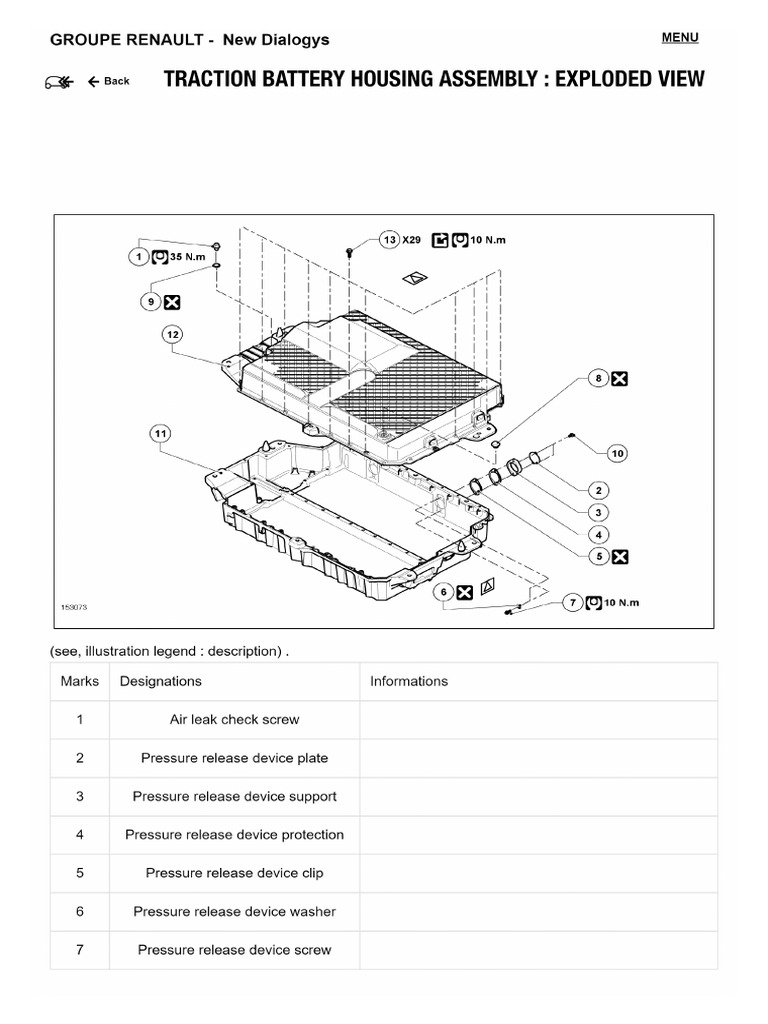 GROUPE RENAULT - New Dialogys

MENU

Back

TRACTION BATTERY HOUSING ASSEMBLY : EXPLODED VIEW

1 35 N.m

13 X29 10 N.m

9

12

8

11

10

2

3

4

5

6

7 10 N.m

159073

(see, illustration legend : description) .

| Marks | Designations | Informations |
|---|---|---|
| 1 | Air leak check screw | |
| 2 | Pressure release device plate | |
| 3 | Pressure release device support | |
| 4 | Pressure release device protection | |
| 5 | Pressure release device clip | |
| 6 | Pressure release device washer | |
| 7 | Pressure release device screw | |