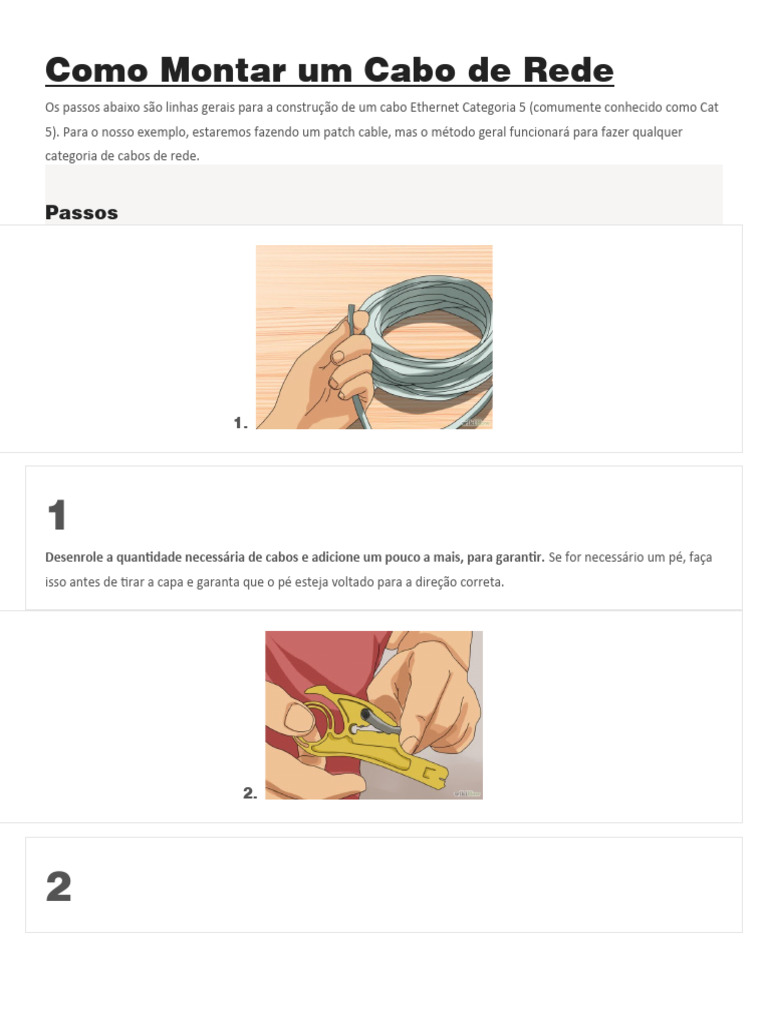 Como Montar um Cabo de Rede

Os passos abaixo são linhas gerais para a construção de um cabo Ethernet Categoria 5 (comumente conhecido como Cat 5). Para o nosso exemplo, estaremos fazendo um patch cable, mas o método geral funcionará para fazer qualquer categoria de cabos de rede.

Passos

1.

1

Desenrole a quantidade necessária de cabos e adicione um pouco a mais, para garantir. Se for necessário um pé, faça isso antes de tirar a capa e garanta que o pé esteja voltado para a direção correta.

2.

2