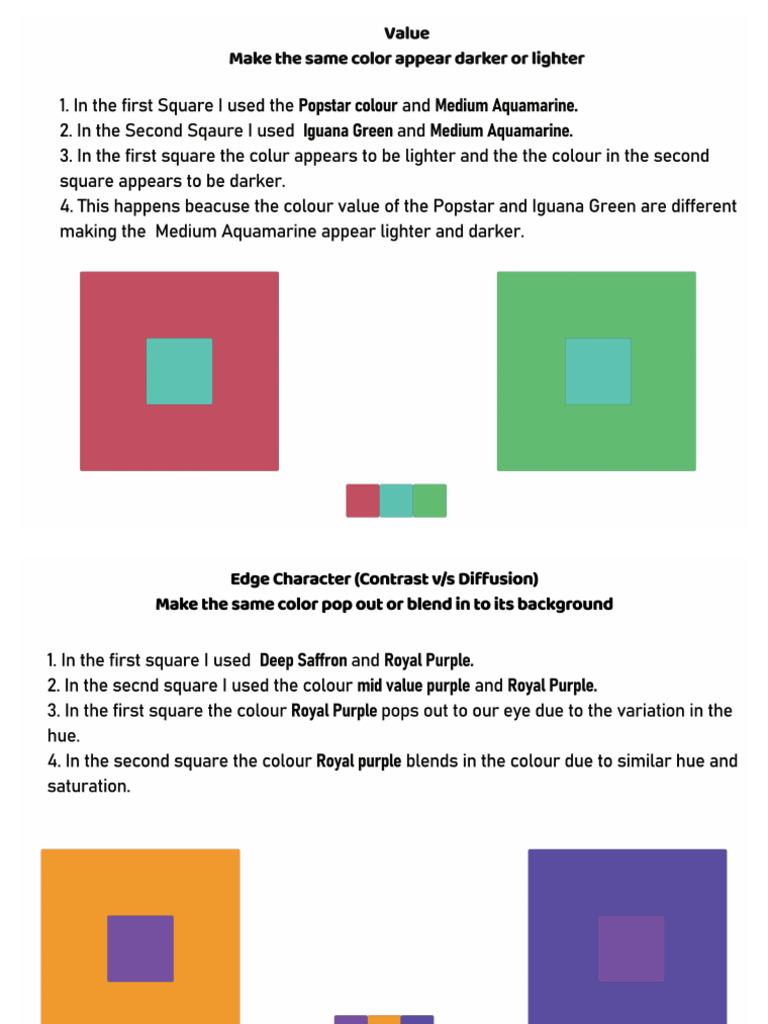 Value
Make the same color appear darker or lighter

1. In the first Square I used the Popstar colour and Medium Aquamarine.
2. In the Second Sqaure I used Iguana Green and Medium Aquamarine.
3. In the first square the colur appears to be lighter and the the colour in the second square appears to be darker.
4. This happens beacuse the colour value of the Popstar and Iguana Green are different making the Medium Aquamarine appear lighter and darker.

Edge Character (Contrast v/s Diffusion)
Make the same color pop out or blend in to its background

1. In the first square I used Deep Saffron and Royal Purple.
2. In the secnd square I used the colour mid value purple and Royal Purple.
3. In the first square the colour Royal Purple pops out to our eye due to the variation in the hue.
4. In the second square the colour Royal purple blends in the colour due to similar hue and saturation.