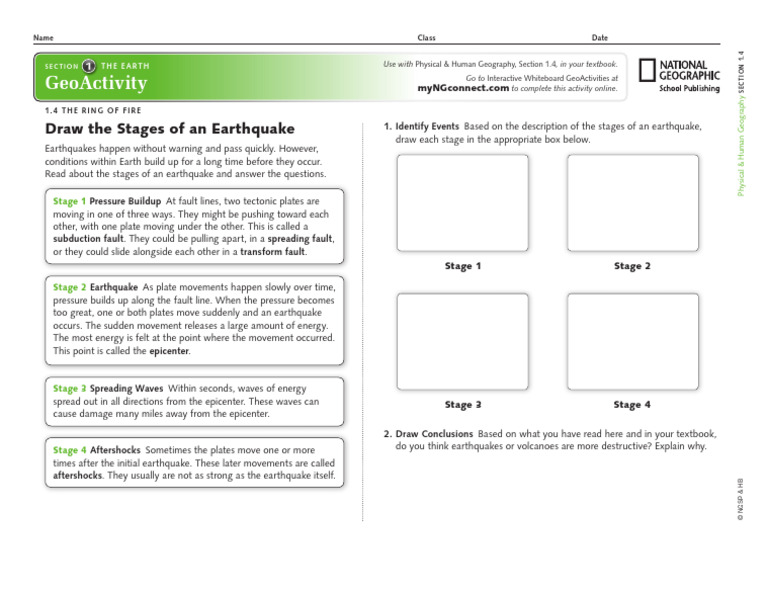 Name Class Date

SECTION 1 THE EARTH
GeoActivity

Use with Physical & Human Geography, Section 1.4, in your textbook.
Go to Interactive Whiteboard GeoActivities at myNGconnect.com to complete this activity online.

NATIONAL GEOGRAPHIC
School Publishing

1.4 THE RING OF FIRE

Draw the Stages of an Earthquake

Earthquakes happen without warning and pass quickly. However, conditions within Earth build up for a long time before they occur. Read about the stages of an earthquake and answer the questions.

Stage 1 Pressure Buildup At fault lines, two tectonic plates are moving in one of three ways. They might be pushing toward each other, with one plate moving under the other. This is called a subduction fault. They could be pulling apart, in a spreading fault, or they could slide alongside each other in a transform fault.

Stage 2 Earthquake As plate movements happen slowly over time, pressure builds up along the fault line. When the pressure becomes too great, one or both plates move suddenly and an earthquake occurs. The sudden movement releases a large amount of energy. The most energy is felt at the point where the movement occurred. This point is called the epicenter.

Stage 3 Spreading Waves Within seconds, waves of energy spread out in all directions from the epicenter. These waves can cause damage many miles away from the epicenter.

Stage 4 Aftershocks Sometimes the plates move one or more times after the initial earthquake. These later movements are called aftershocks. They usually are not as strong as the earthquake itself.

1. Identify Events Based on the description of the stages of an earthquake, draw each stage in the appropriate box below.

Stage 1

Stage 2

Stage 3

Stage 4

2. Draw Conclusions Based on what you have read here and in your textbook, do you think earthquakes or volcanoes are more destructive? Explain why.

Physical & Human Geography SECTION 1.4

© NGSP & HB