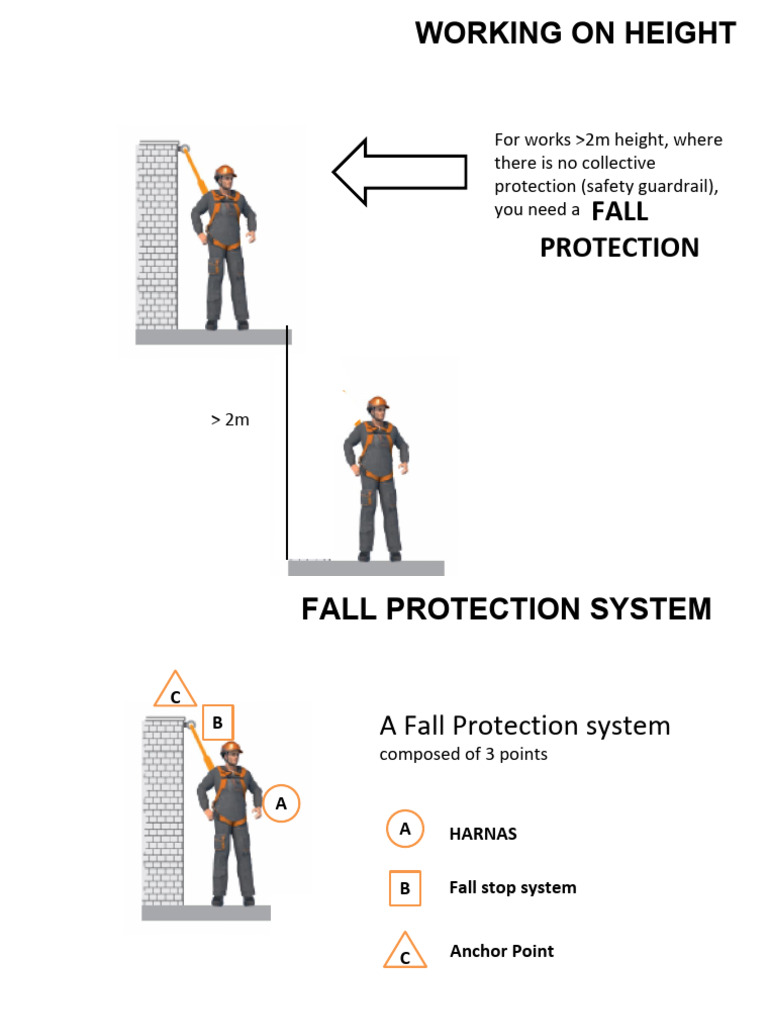 WORKING ON HEIGHT

For works >2m height, where there is no collective protection (safety guardrail), you need a FALL PROTECTION

> 2m

FALL PROTECTION SYSTEM

C

B

A

A Fall Protection system
composed of 3 points

A HARNAS

B Fall stop system

C Anchor Point