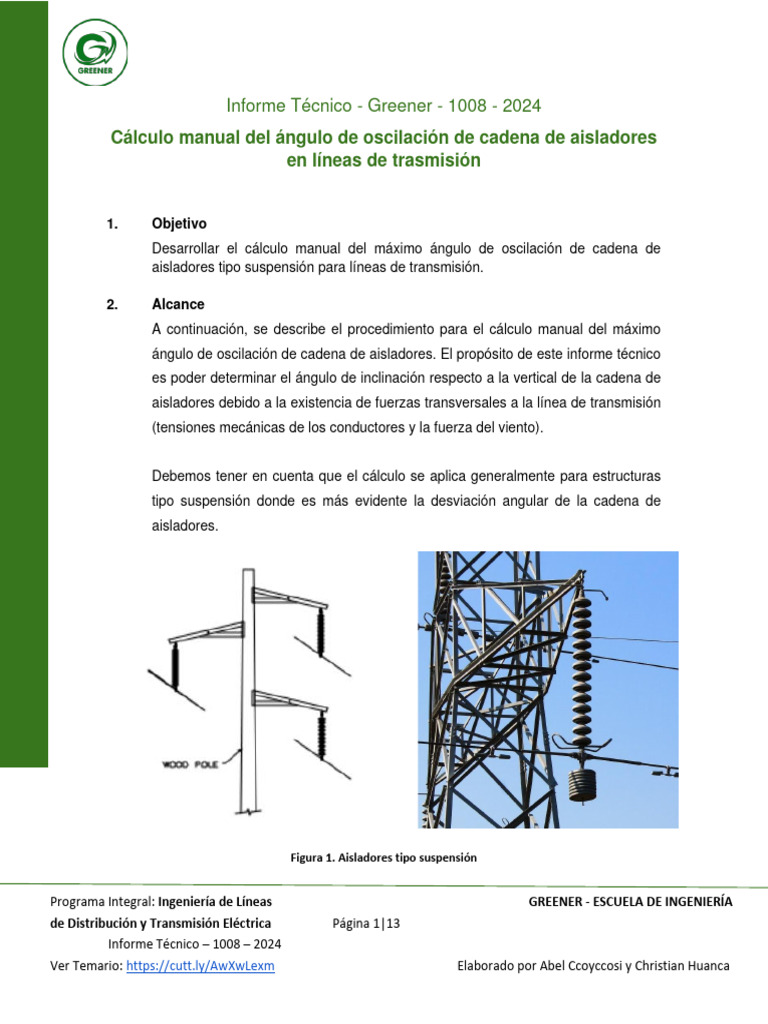 GREENER

Informe Técnico - Greener - 1008 - 2024

Cálculo manual del ángulo de oscilación de cadena de aisladores en líneas de trasmisión

1. Objetivo

Desarrollar el cálculo manual del máximo ángulo de oscilación de cadena de aisladores tipo suspensión para líneas de transmisión.

2. Alcance

A continuación, se describe el procedimiento para el cálculo manual del máximo ángulo de oscilación de cadena de aisladores. El propósito de este informe técnico es poder determinar el ángulo de inclinación respecto a la vertical de la cadena de aisladores debido a la existencia de fuerzas transversales a la línea de transmisión (tensiones mecánicas de los conductores y la fuerza del viento).

Debemos tener en cuenta que el cálculo se aplica generalmente para estructuras tipo suspensión donde es más evidente la desviación angular de la cadena de aisladores.

WOOD POLE

Figura 1. Aisladores tipo suspensión

Programa Integral: Ingeniería de Líneas de Distribución y Transmisión Eléctrica
Informe Técnico – 1008 – 2024
Ver Temario: https://cutt.ly/AwXwLexm

Página 1|13

GREENER - ESCUELA DE INGENIERÍA

Elaborado por Abel Ccoyccosi y Christian Huanca