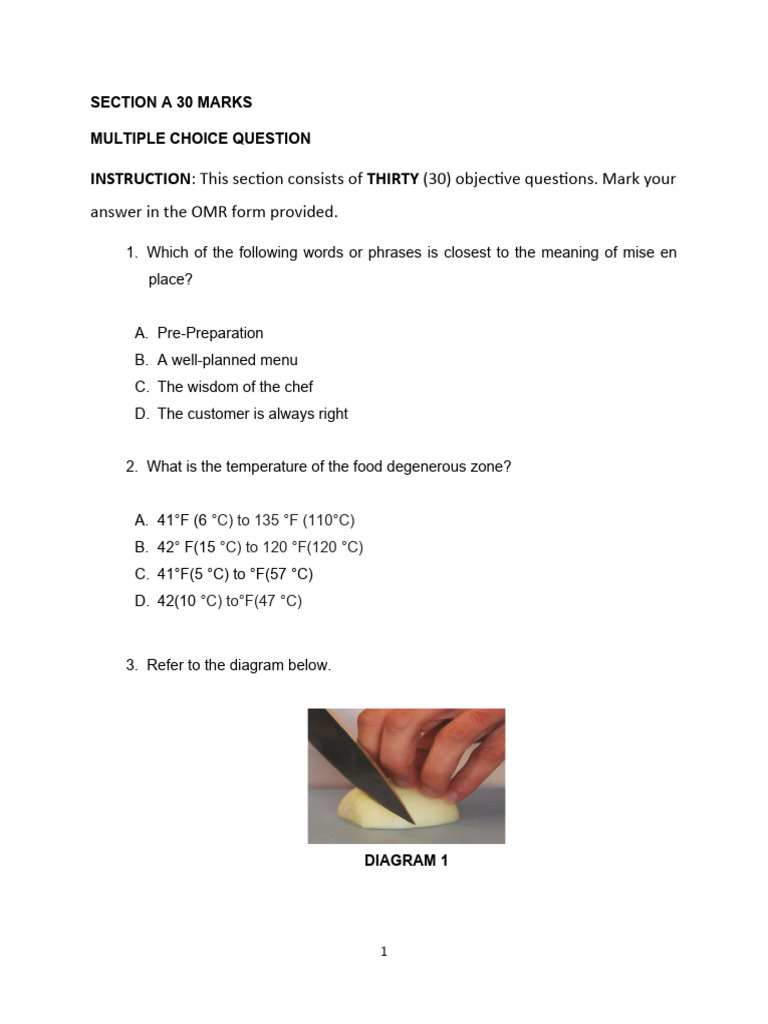 SECTION A 30 MARKS

MULTIPLE CHOICE QUESTION

INSTRUCTION: This section consists of THIRTY (30) objective questions. Mark your answer in the OMR form provided.

1. Which of the following words or phrases is closest to the meaning of mise en place?

A. Pre-Preparation
B. A well-planned menu
C. The wisdom of the chef
D. The customer is always right

2. What is the temperature of the food degenerous zone?

A. 41°F (6 °C) to 135 °F (110°C)
B. 42° F(15 °C) to 120 °F(120 °C)
C. 41°F(5 °C) to °F(57 °C)
D. 42(10 °C) to°F(47 °C)

3. Refer to the diagram below.

DIAGRAM 1

1