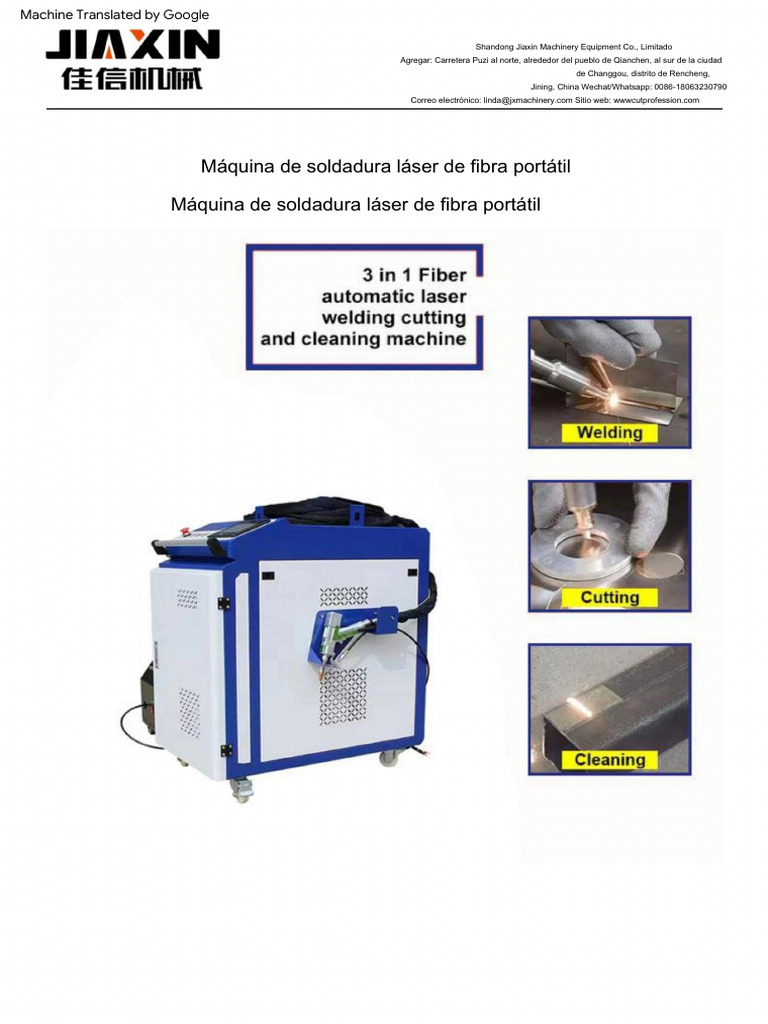 Machine Translated by Google

JIAXIN
佳信机械

Shandong Jiaxin Machinery Equipment Co., Limitado
Agregar: Carretera Puzi al norte, alrededor del pueblo de Qianchen, al sur de la ciudad de Changgou, distrito de Rencheng, Jining, China Wechat/Whatsapp: 0086-18063230790
Correo electrónico: linda@jxmachinery.com Sitio web: wwwcutprofession.com

Máquina de soldadura láser de fibra portátil

Máquina de soldadura láser de fibra portátil

3 in 1 Fiber automatic laser welding cutting and cleaning machine

Welding

Cutting

Cleaning