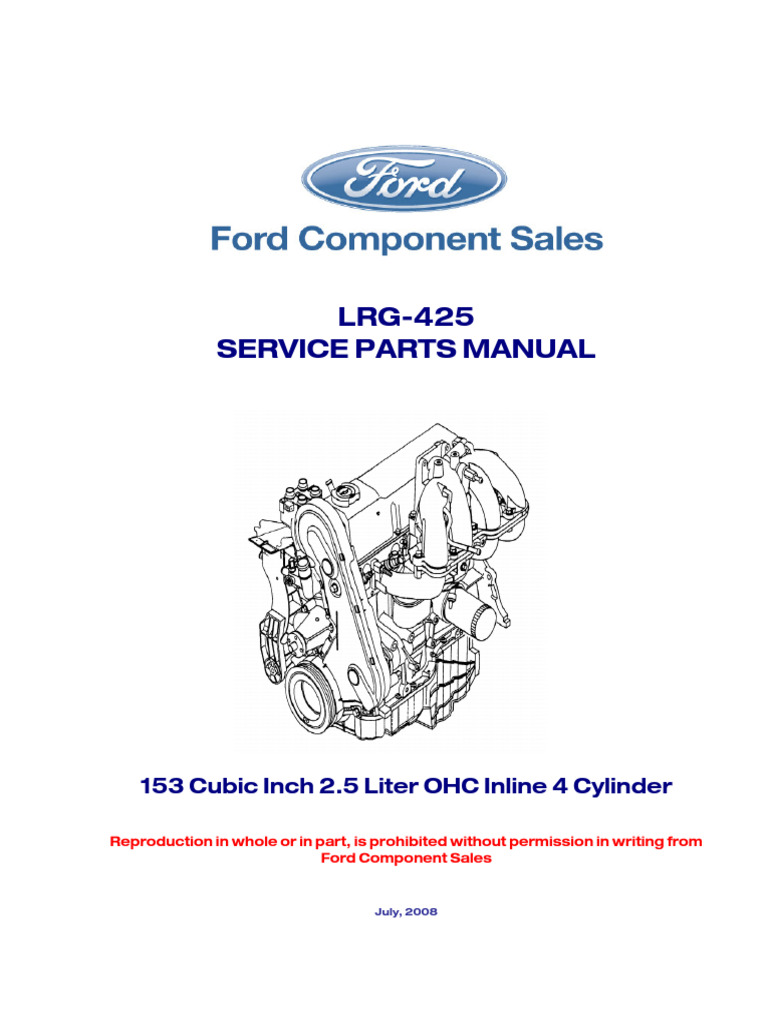 Ford

Ford Component Sales

LRG-425
SERVICE PARTS MANUAL

153 Cubic Inch 2.5 Liter OHC Inline 4 Cylinder

Reproduction in whole or in part, is prohibited without permission in writing from Ford Component Sales

July, 2008