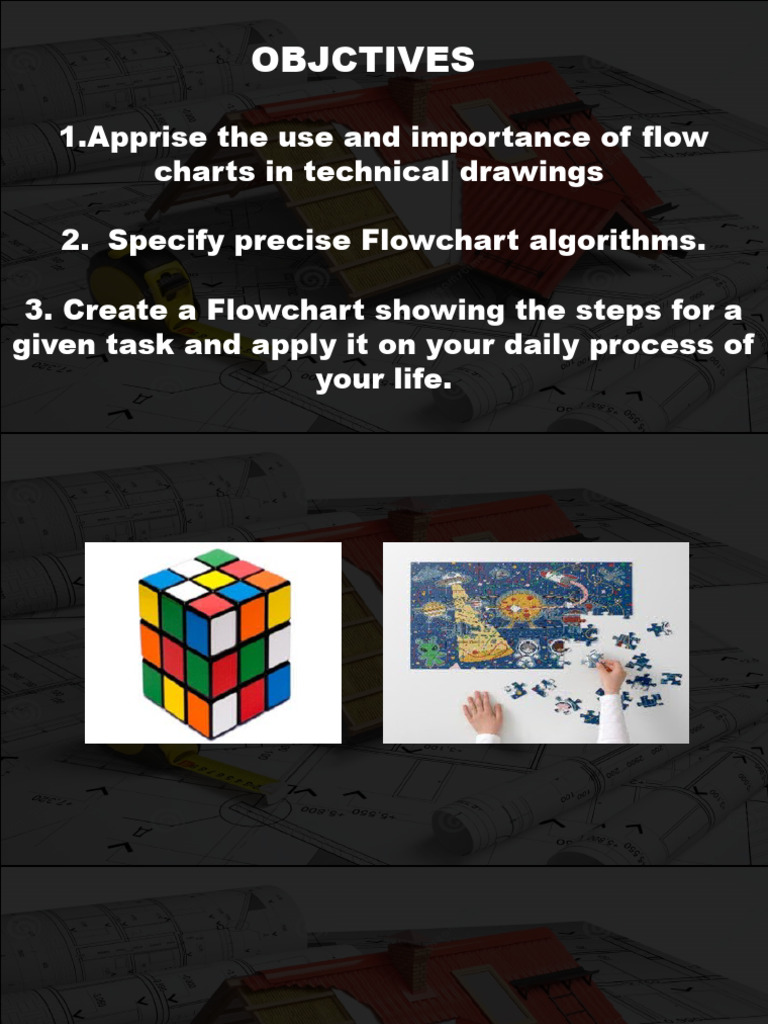 OBJCTIVES

1.Apprise the use and importance of flow charts in technical drawings

2. Specify precise Flowchart algorithms.

3. Create a Flowchart showing the steps for a given task and apply it on your daily process of your life.