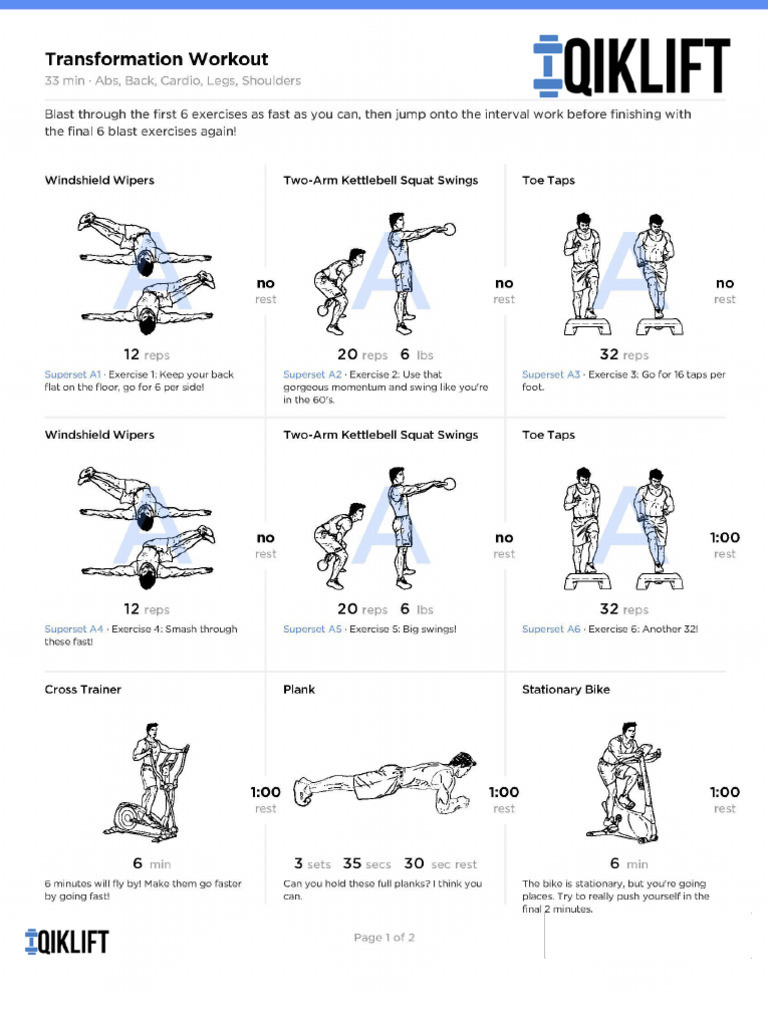 Transformation Workout
33 min · Abs, Back, Cardio, Legs, Shoulders

QIKLIFT

Blast through the first 6 exercises as fast as you can, then jump onto the interval work before finishing with the final 6 blast exercises again!

Windshield Wipers

A

no
rest

12 reps

Superset A1 · Exercise 1: Keep your back flat on the floor, go for 6 per side!

Two-Arm Kettlebell Squat Swings

A

no
rest

20 reps 6 lbs

Superset A2 · Exercise 2: Use that gorgeous momentum and swing like you're in the 60's.

Toe Taps

A

no
rest

32 reps

Superset A3 · Exercise 3: Go for 16 taps per foot.

Windshield Wipers

A

no
rest

12 reps

Superset A4 · Exercise 4: Smash through these fast!

Two-Arm Kettlebell Squat Swings

A

no
rest

20 reps 6 lbs

Superset A5 · Exercise 5: Big swings!

Toe Taps

A

1:00
rest

32 reps

Superset A6 · Exercise 6: Another 32!

Cross Trainer

1:00
rest

6 min

6 minutes will fly by! Make them go faster by going fast!

Plank

1:00
rest

3 sets 35 secs 30 sec rest

Can you hold these full planks? I think you can.

Stationary Bike

1:00
rest

6 min

The bike is stationary, but you're going places. Try to really push yourself in the final 2 minutes.

QIKLIFT

Page 1 of 2