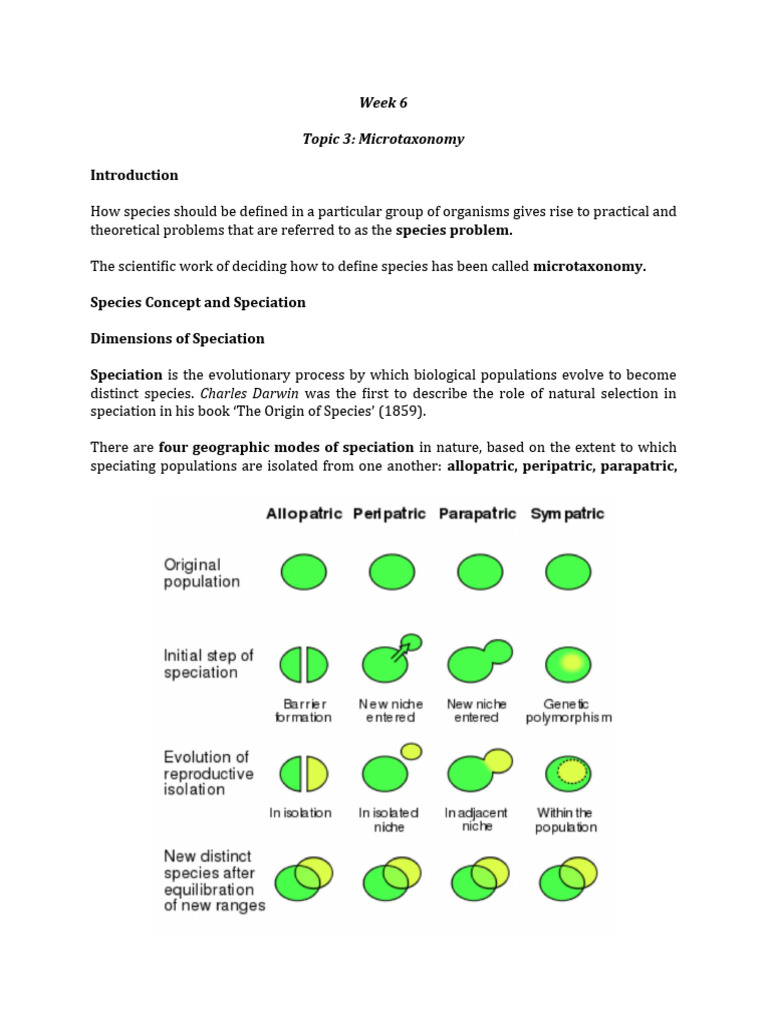 Week 6

Topic 3: Microtaxonomy

Introduction

How species should be defined in a particular group of organisms gives rise to practical and theoretical problems that are referred to as the species problem.

The scientific work of deciding how to define species has been called microtaxonomy.

Species Concept and Speciation

Dimensions of Speciation

Speciation is the evolutionary process by which biological populations evolve to become distinct species. Charles Darwin was the first to describe the role of natural selection in speciation in his book 'The Origin of Species' (1859).

There are four geographic modes of speciation in nature, based on the extent to which speciating populations are isolated from one another: allopatric, peripatric, parapatric,

Allopatric Peripatric Parapatric Sympatric

Original population

Initial step of speciation

Barrier formation

New niche entered

New niche entered

Genetic polymorphism

Evolution of reproductive isolation

In isolation

In isolated niche

In adjacent niche

Within the population

New distinct species after equilibration of new ranges